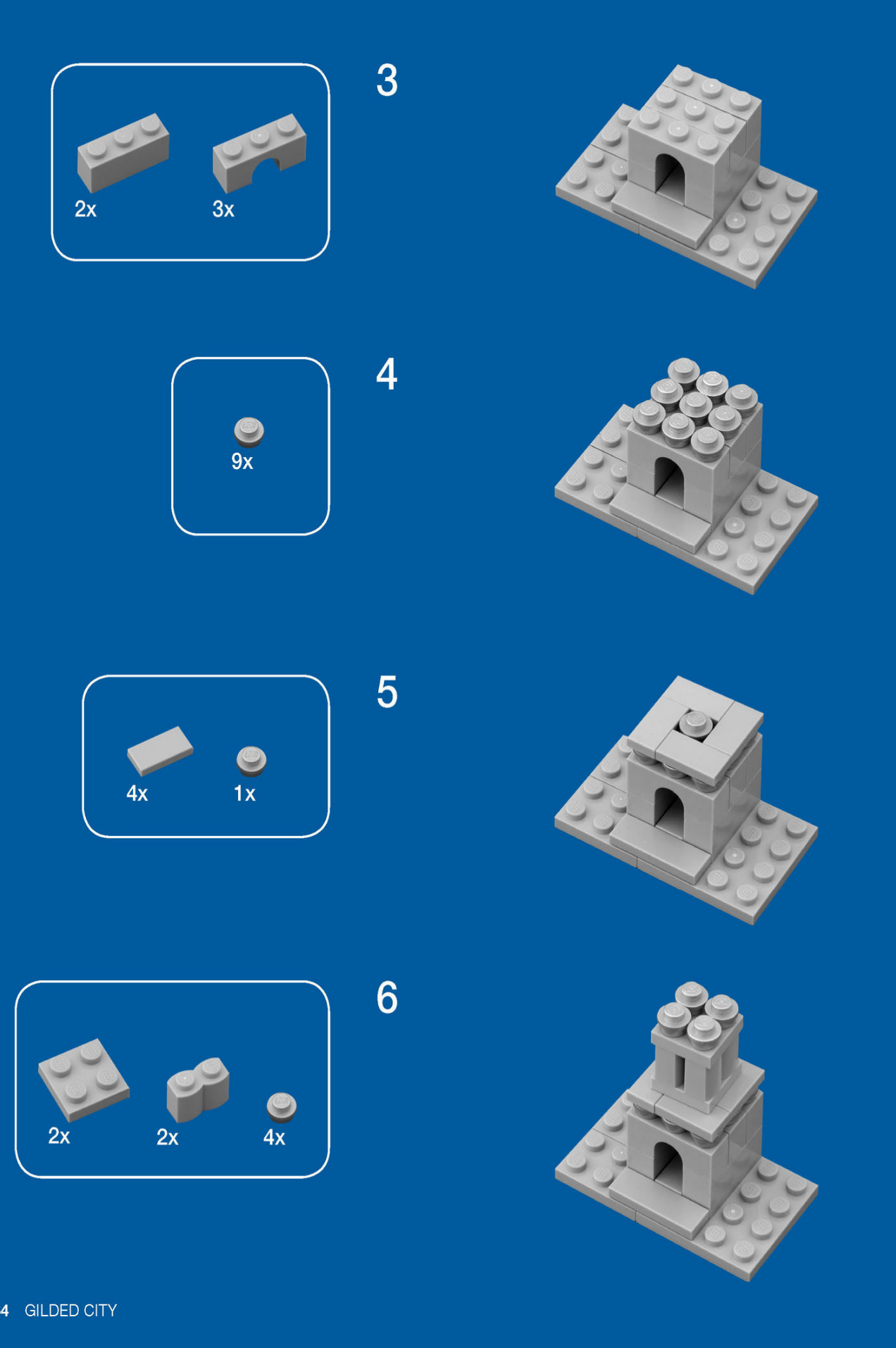 2x
3x

3

9x

4

4x
1x

5

2x
2x
4x

6

4 GILDED CITY