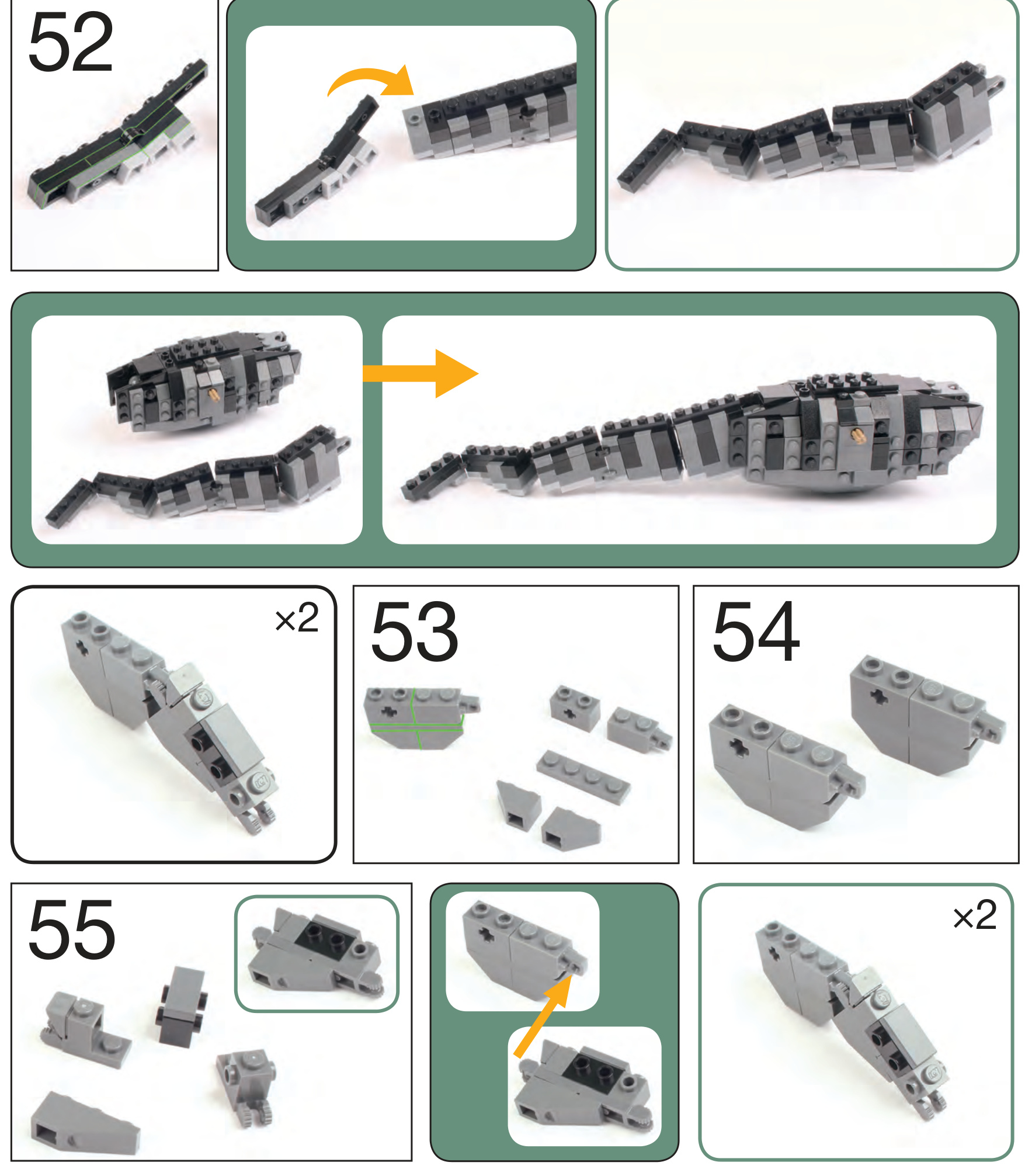 52

×2

53

54

55

×2