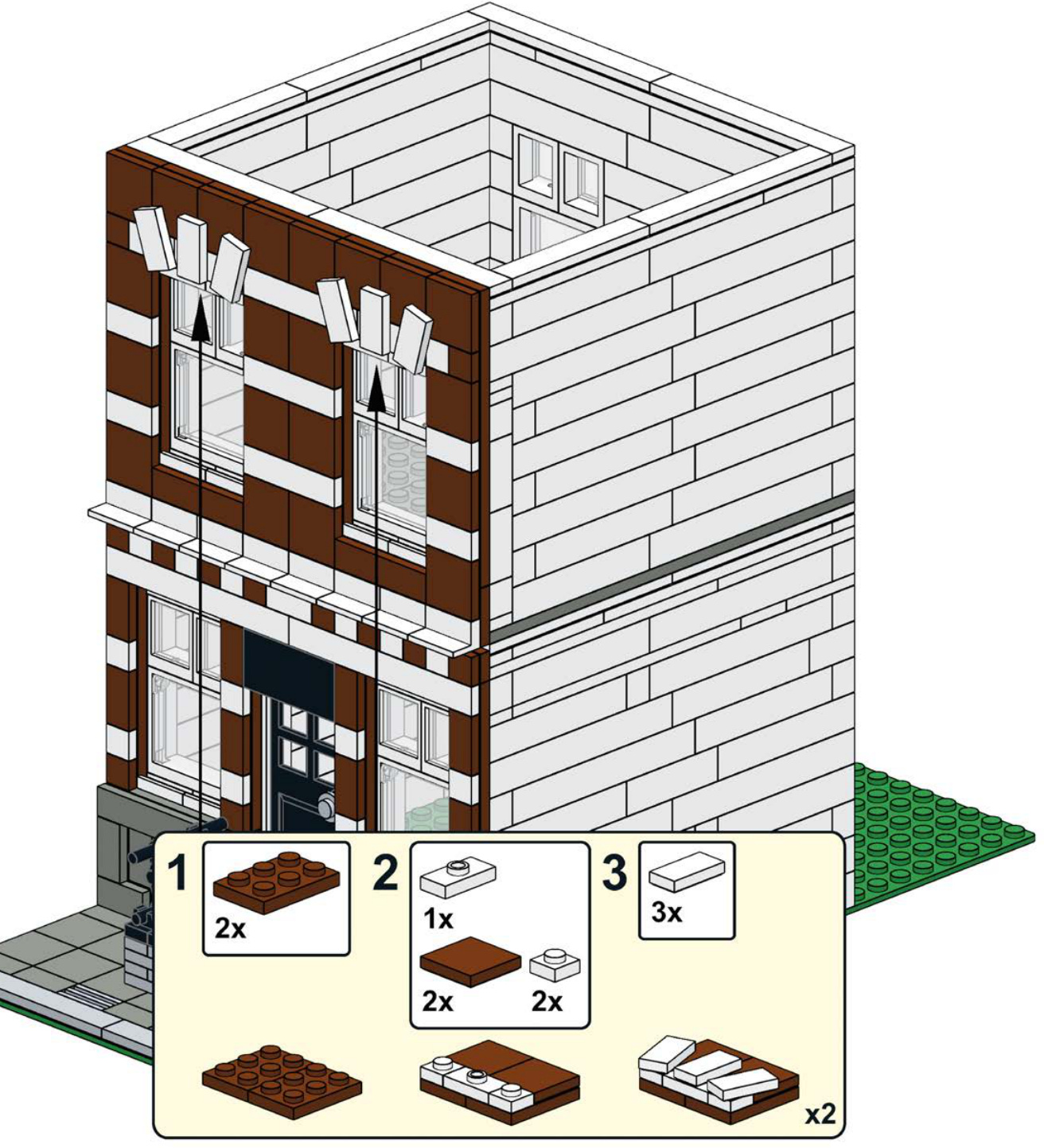 1
2x
2
1x
2x
2x
3
3x
x2