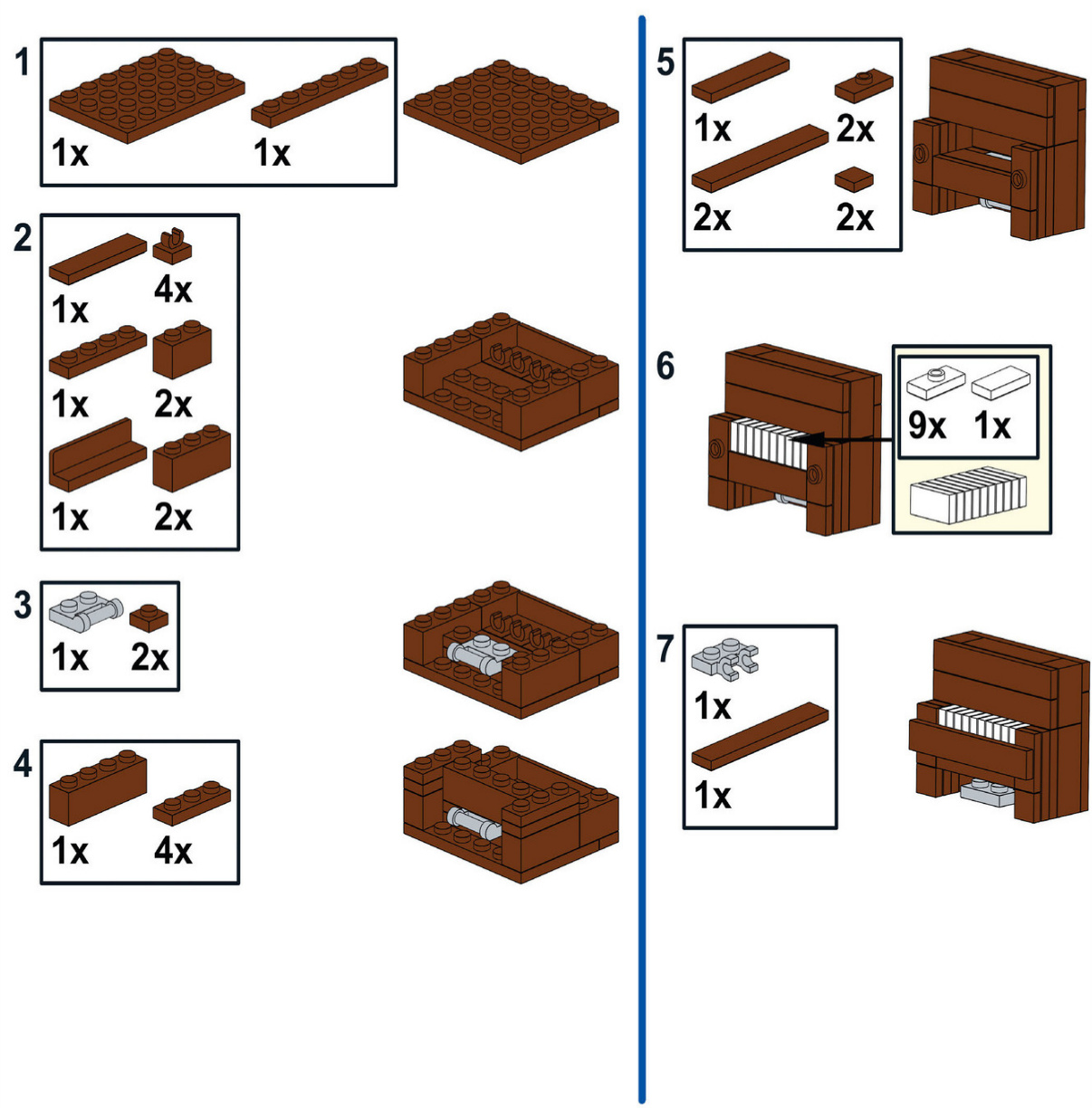 1
1x 1x

2
1x 4x
1x 2x
1x 2x

3
1x 2x

4
1x 4x

5
1x 2x
2x 2x

6
9x 1x

7
1x
1x