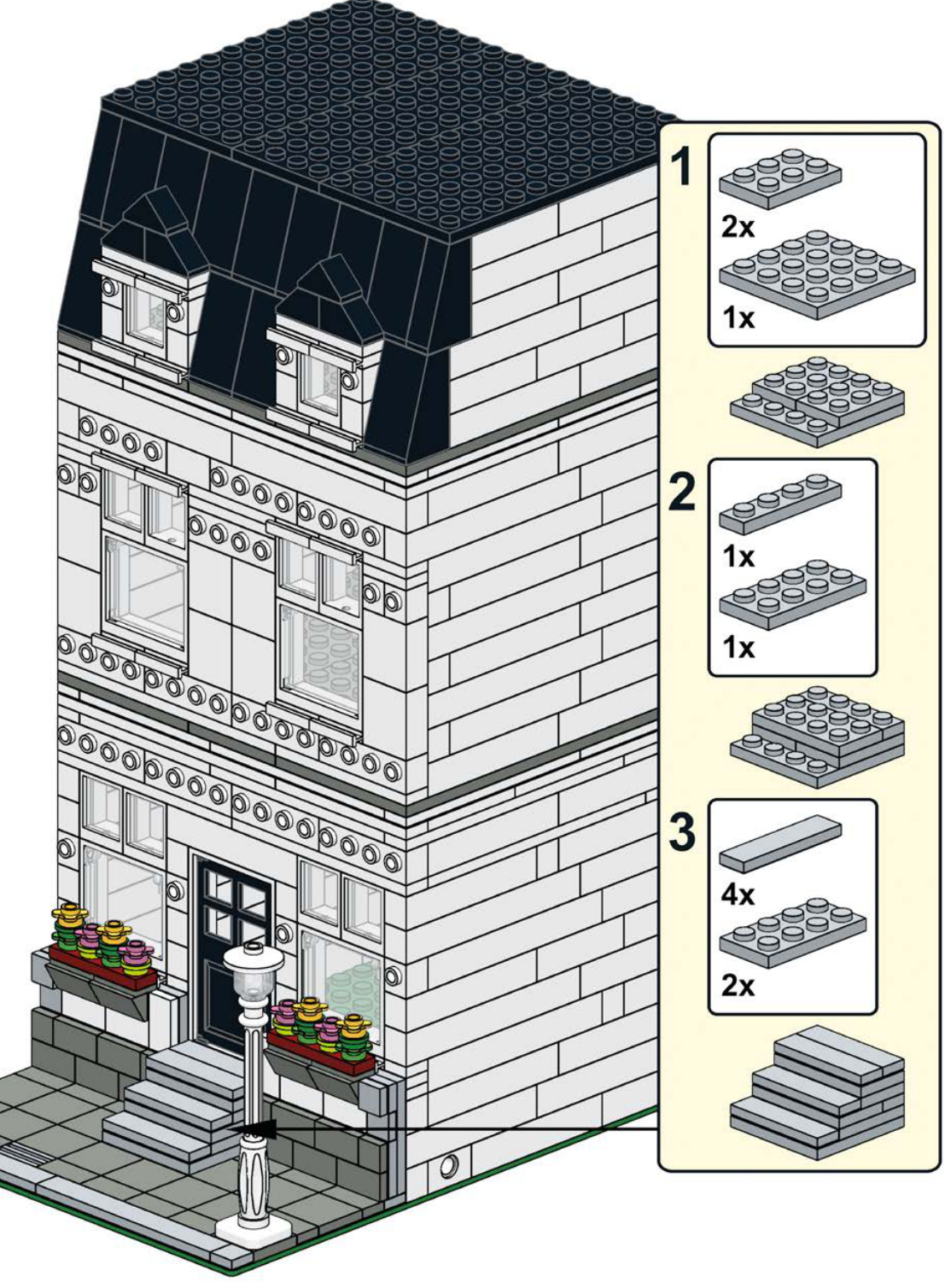 1
2x
1x
2
1x
1x
3
4x
2x