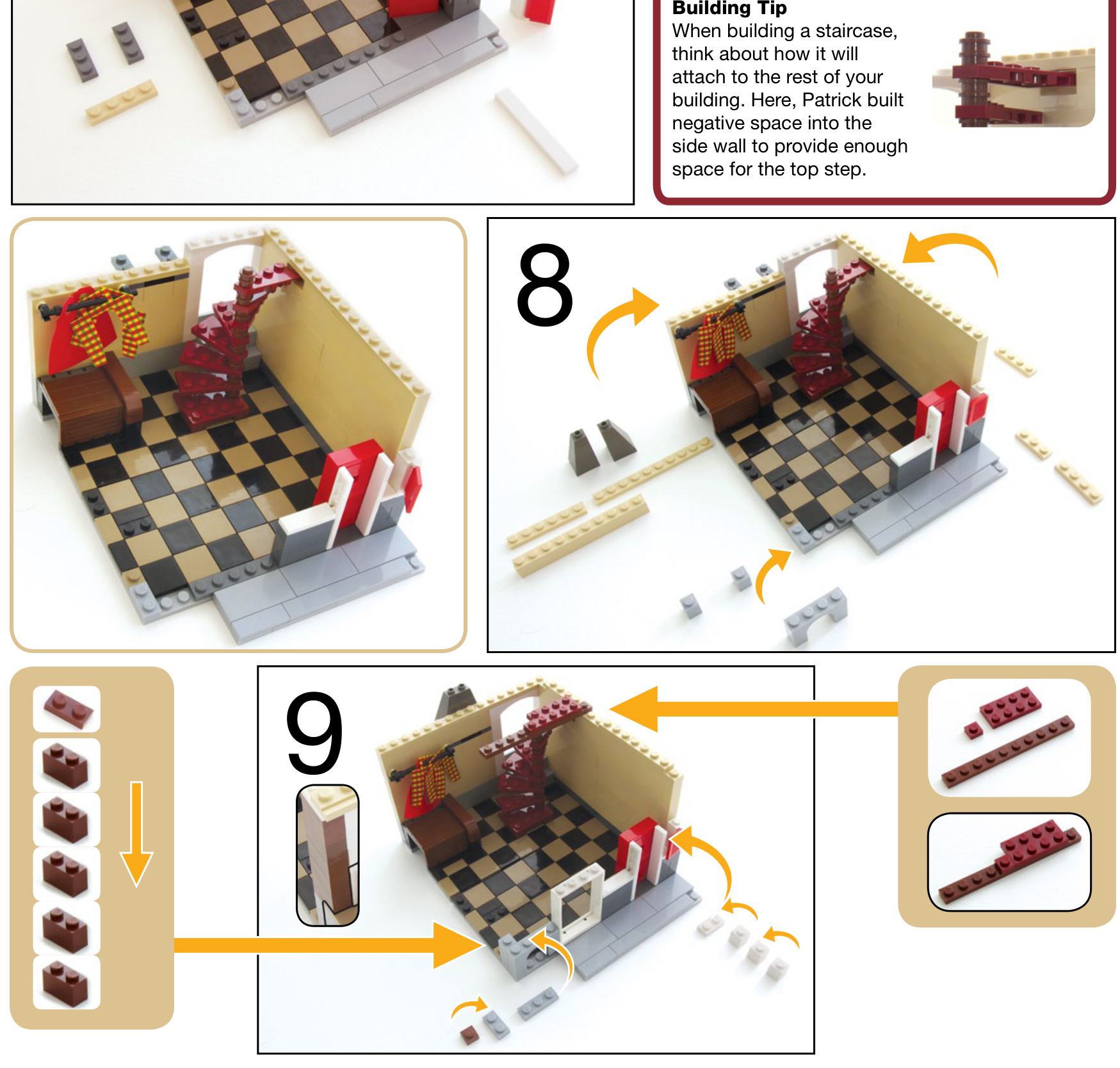 Building Tip
When building a staircase, think about how it will attach to the rest of your building. Here, Patrick built negative space into the side wall to provide enough space for the top step.

8

9