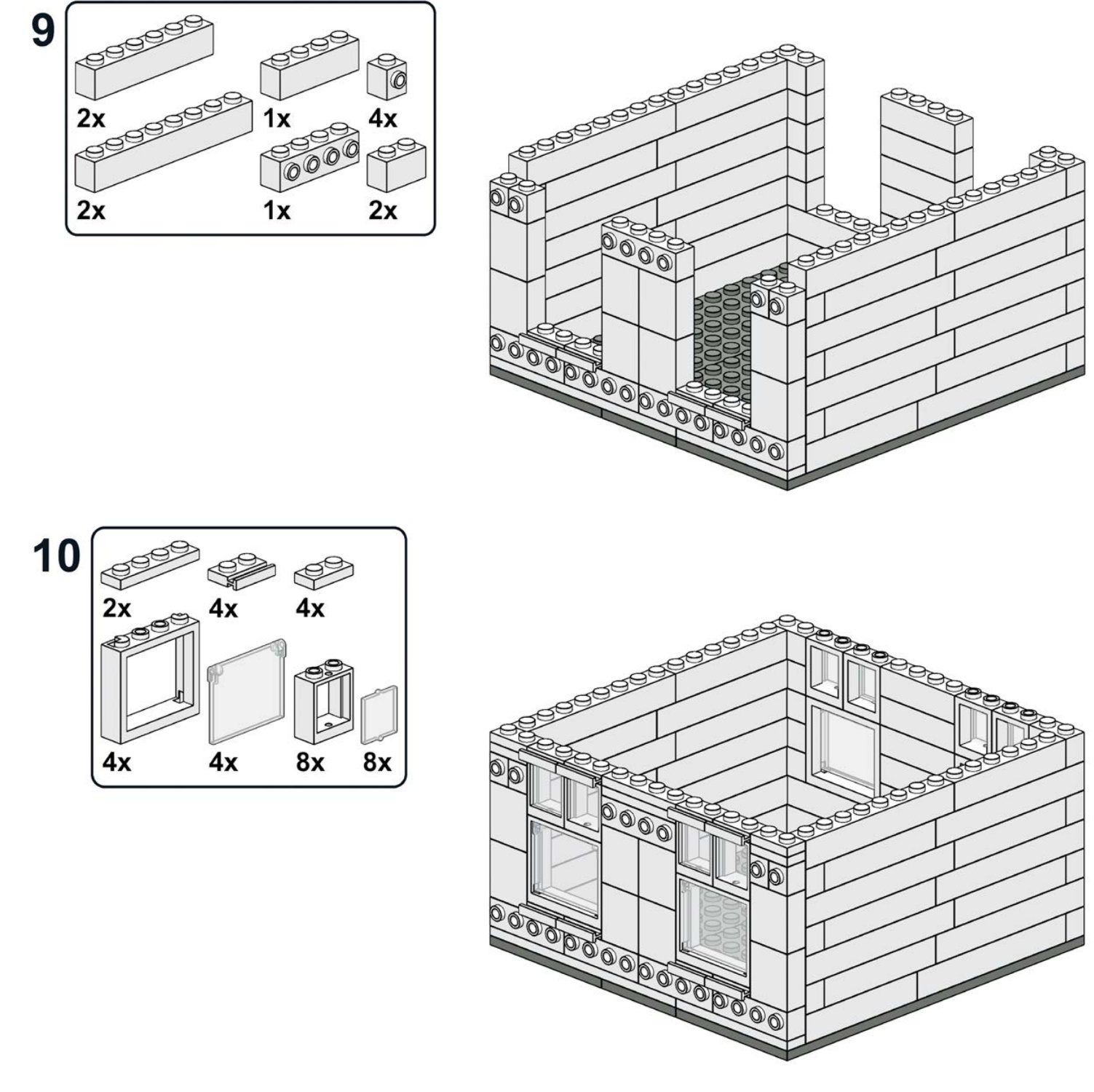 9

2x 1x 4x

2x 1x 2x

10

2x 4x 4x

4x 4x 8x 8x