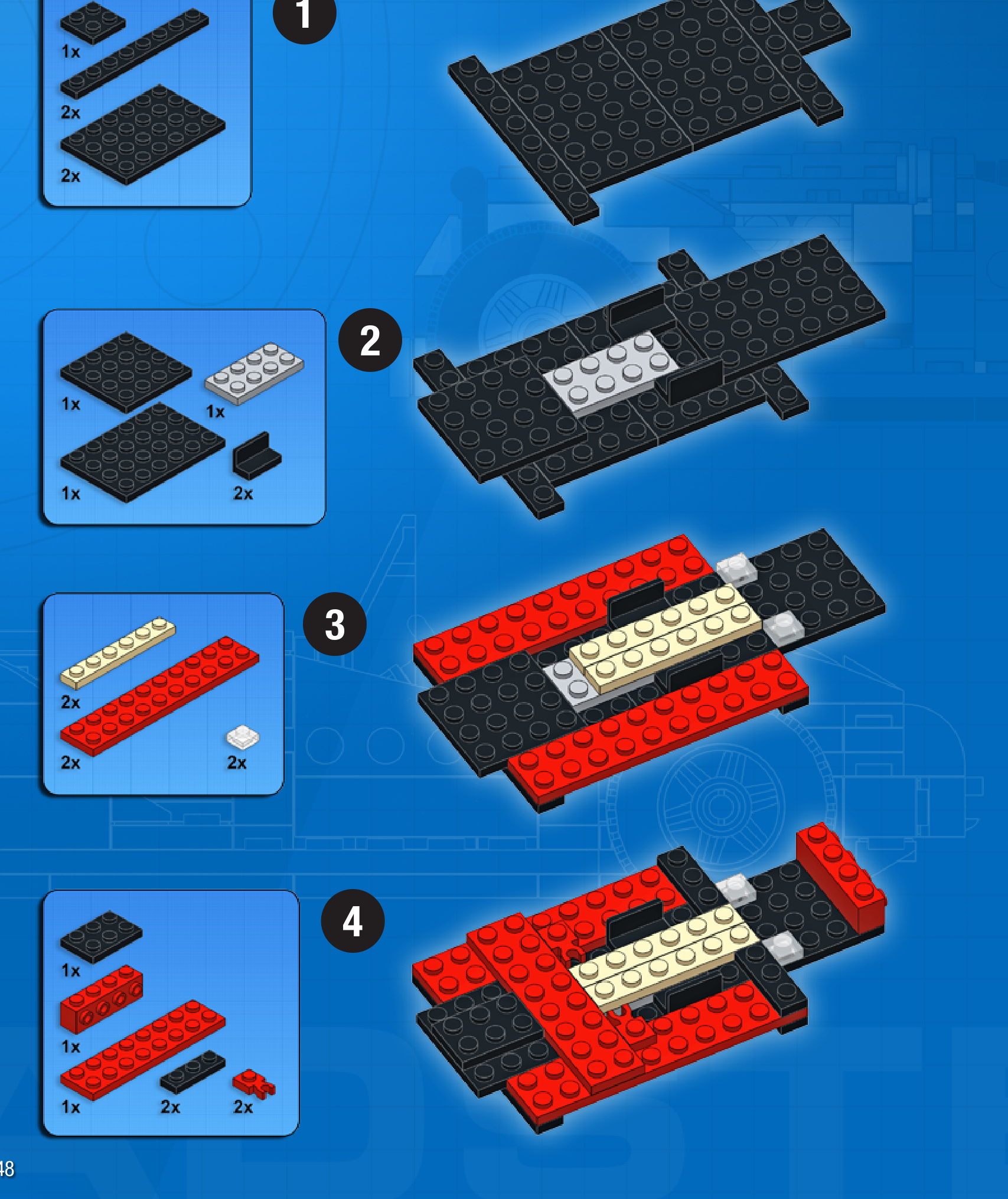 1x
2x
2x
1

1x
1x
1x
2x
2

2x
2x
2x
3

1x
1x
1x
2x
2x
4

48