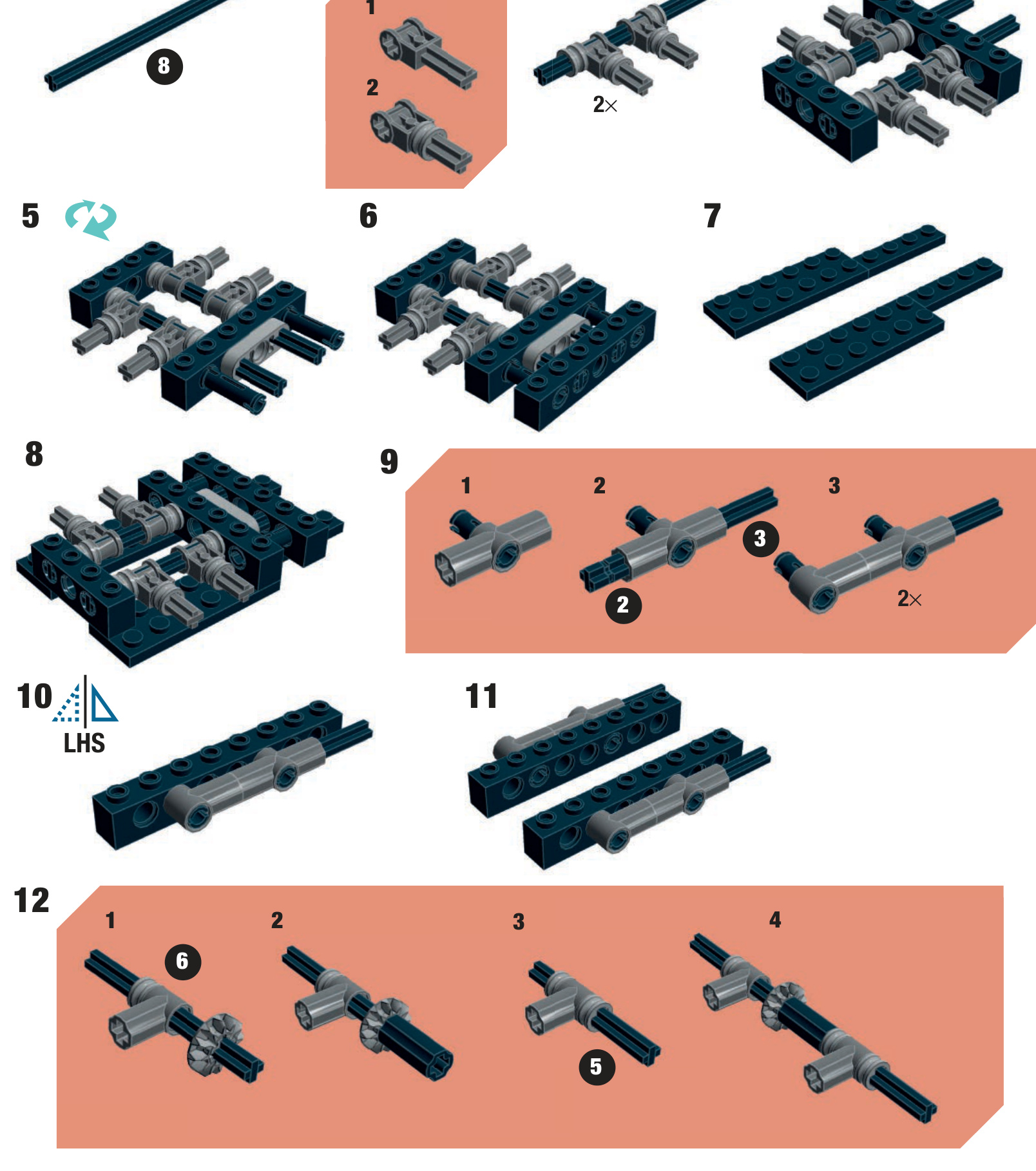 8

1

2

2×

5

6

7

8

9

1

2

3

3

2

2×

10

LHS

11

12

1

6

2

3

5

4