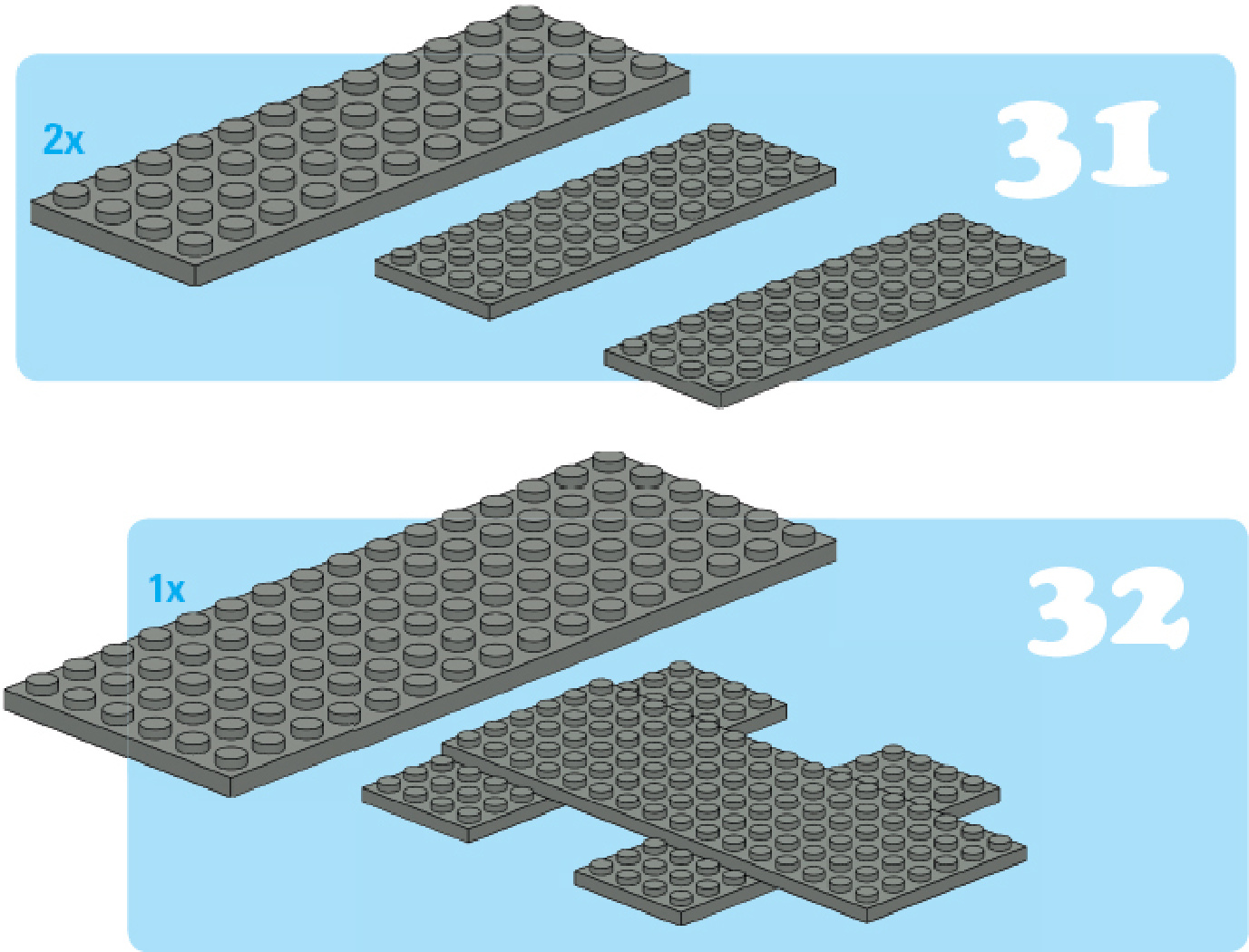 2x

31

1x

32