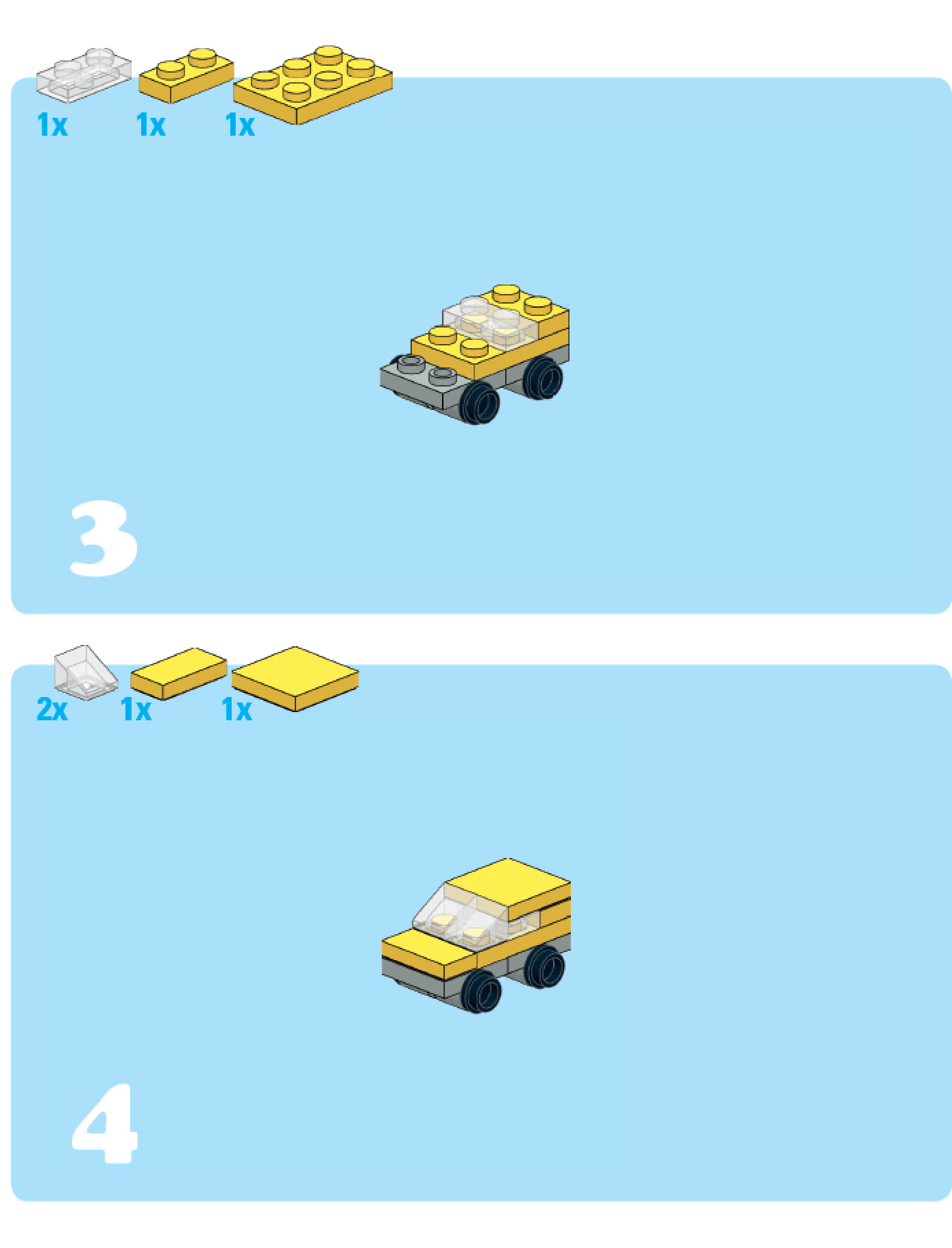 1x 1x 1x

3

2x 1x 1x

4