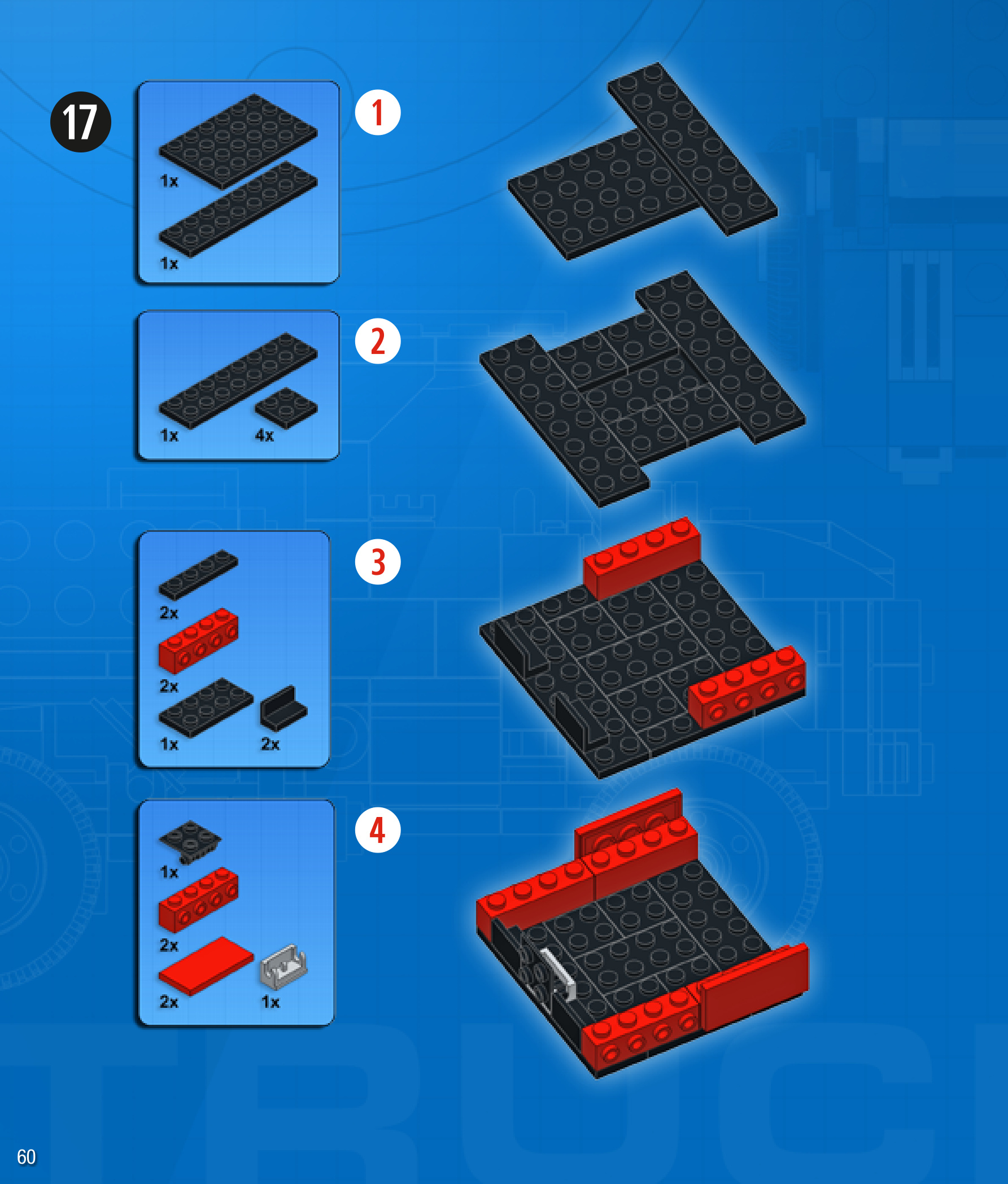 17

1x
1x

1

1x
4x

2

2x
2x
1x
2x

3

1x
2x
2x
1x

4

60