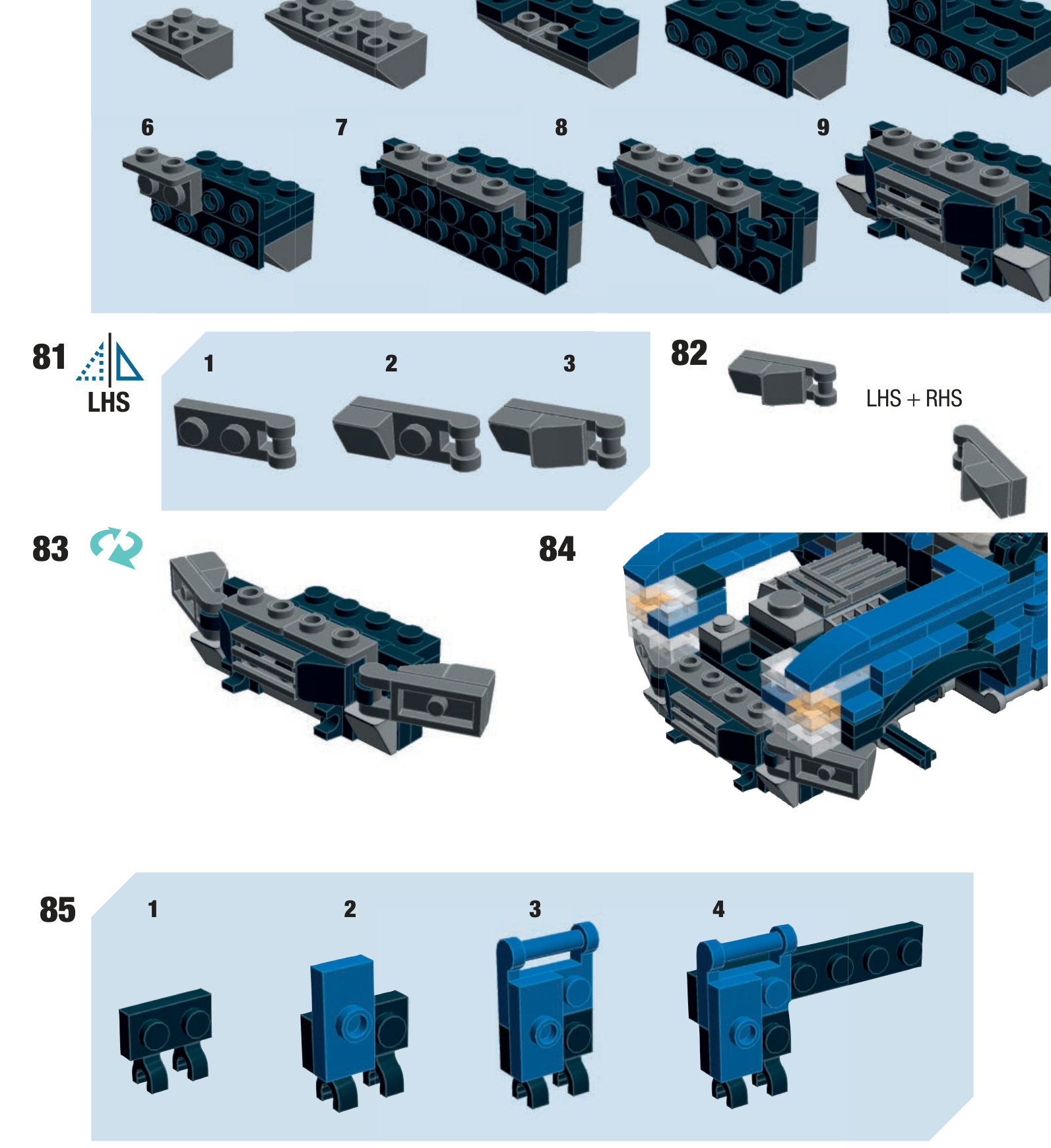 6

7

8

9

81

LHS

1

2

3

82

LHS + RHS

83

84

85

1

2

3

4