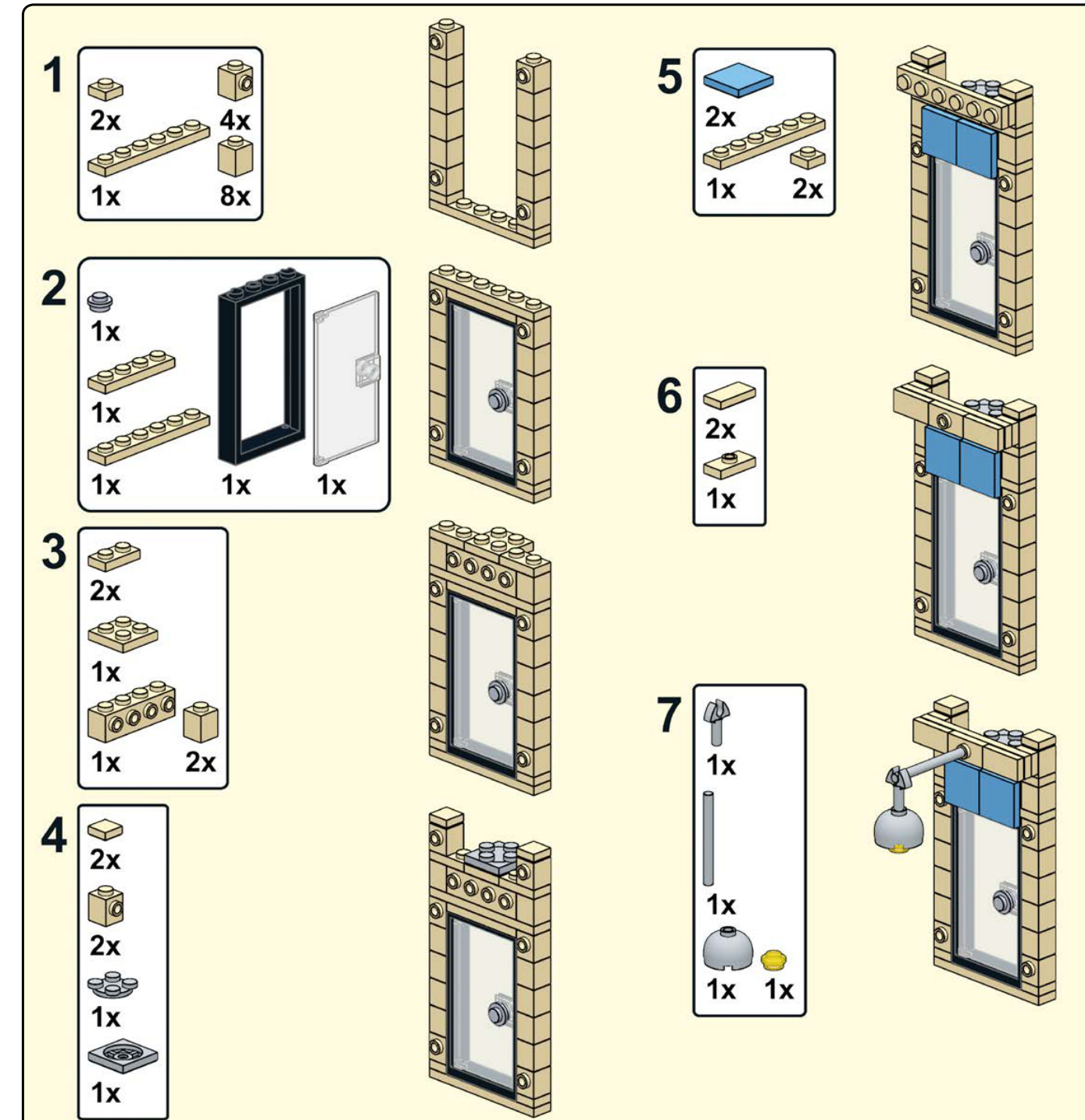 1
2x
4x
1x
8x

2
1x
1x
1x
1x
1x

3
2x
1x
1x
2x

4
2x
2x
1x
1x

5
2x
1x
2x

6
2x
1x

7
1x
1x
1x
1x