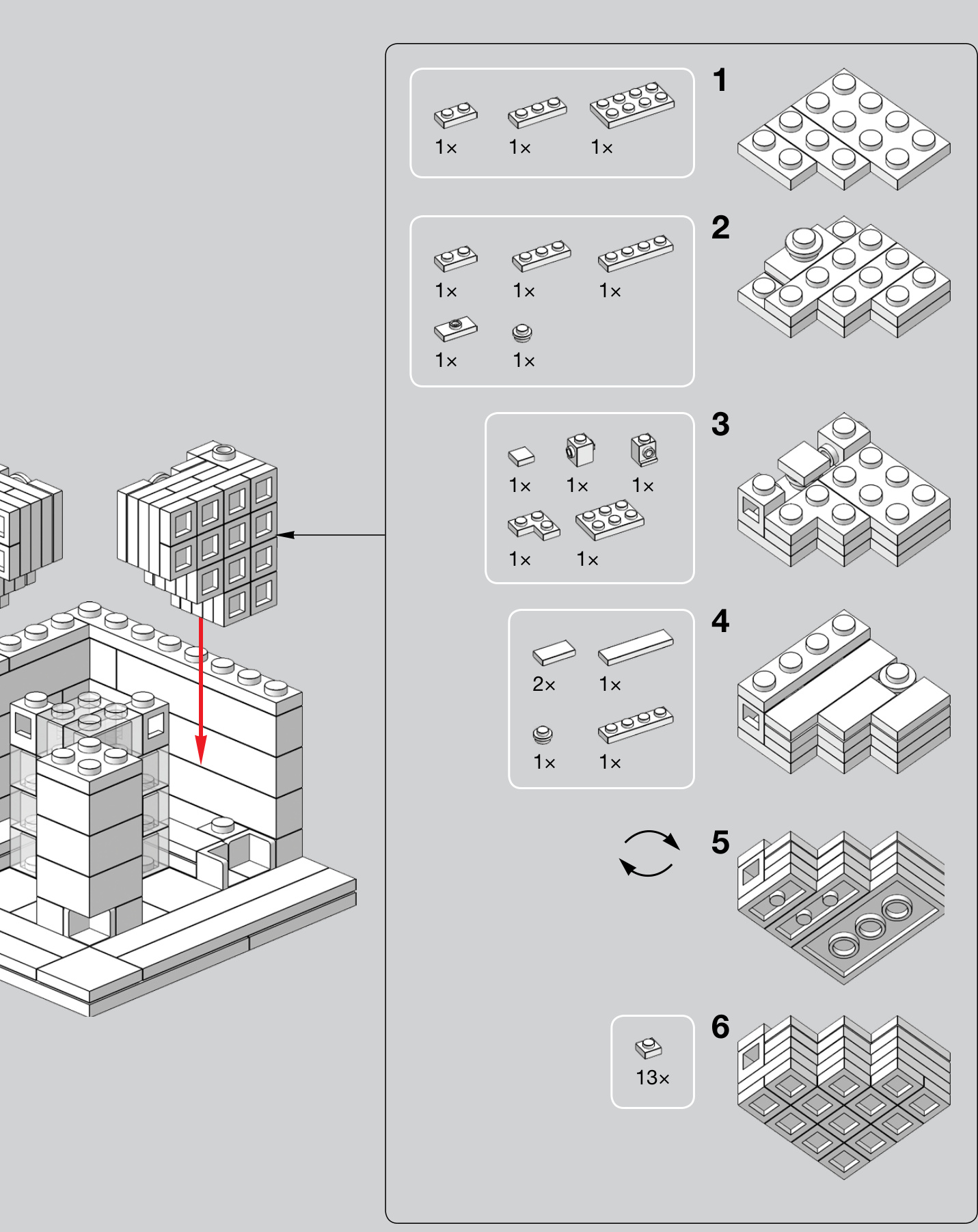 1×
1×
1×

1

1×
1×
1×
1×
1×

2

1×
1×
1×
1×
1×

3

2×
1×
1×
1×

4

5

13×

6