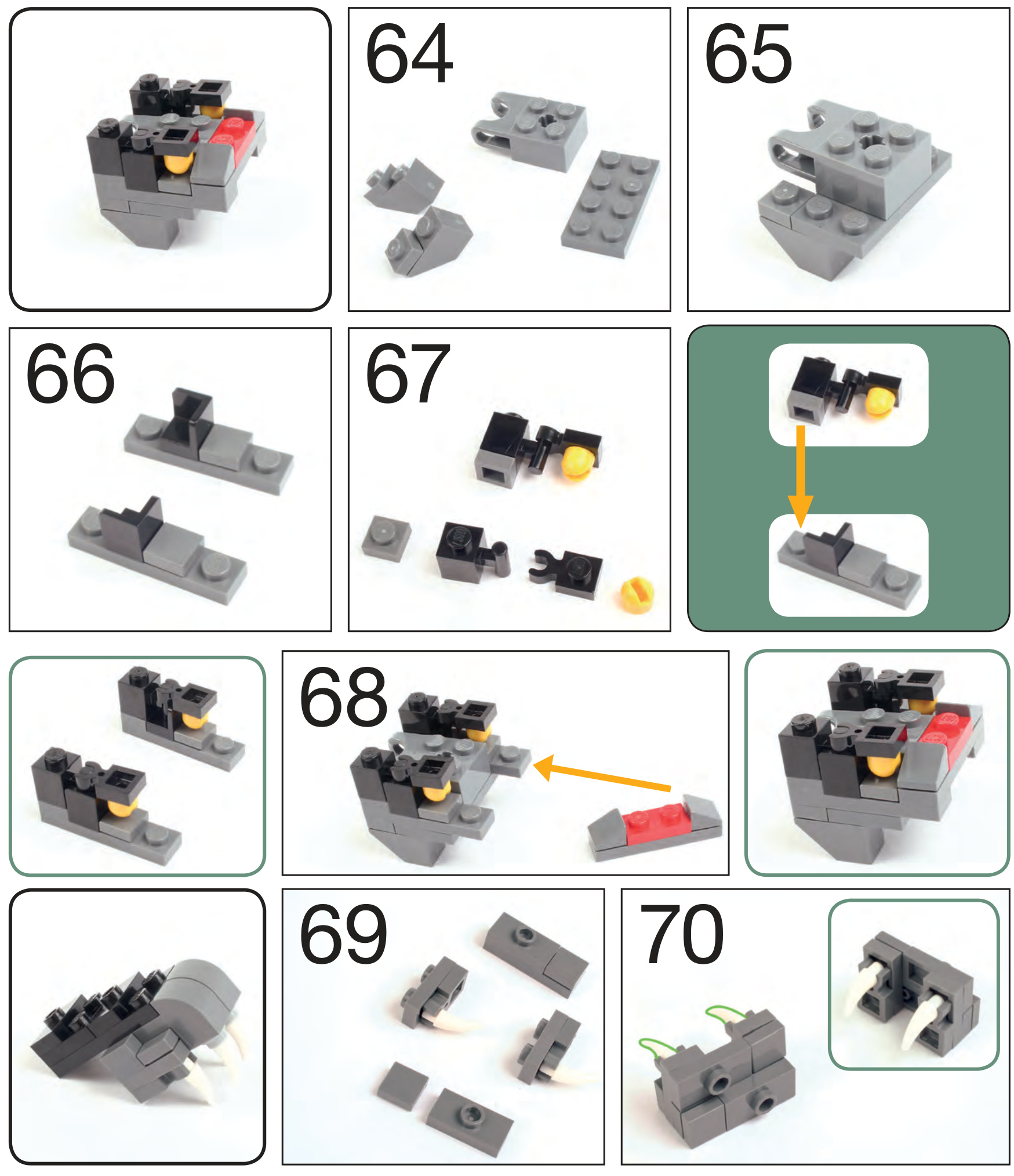 64

65

66

67

68

69

70