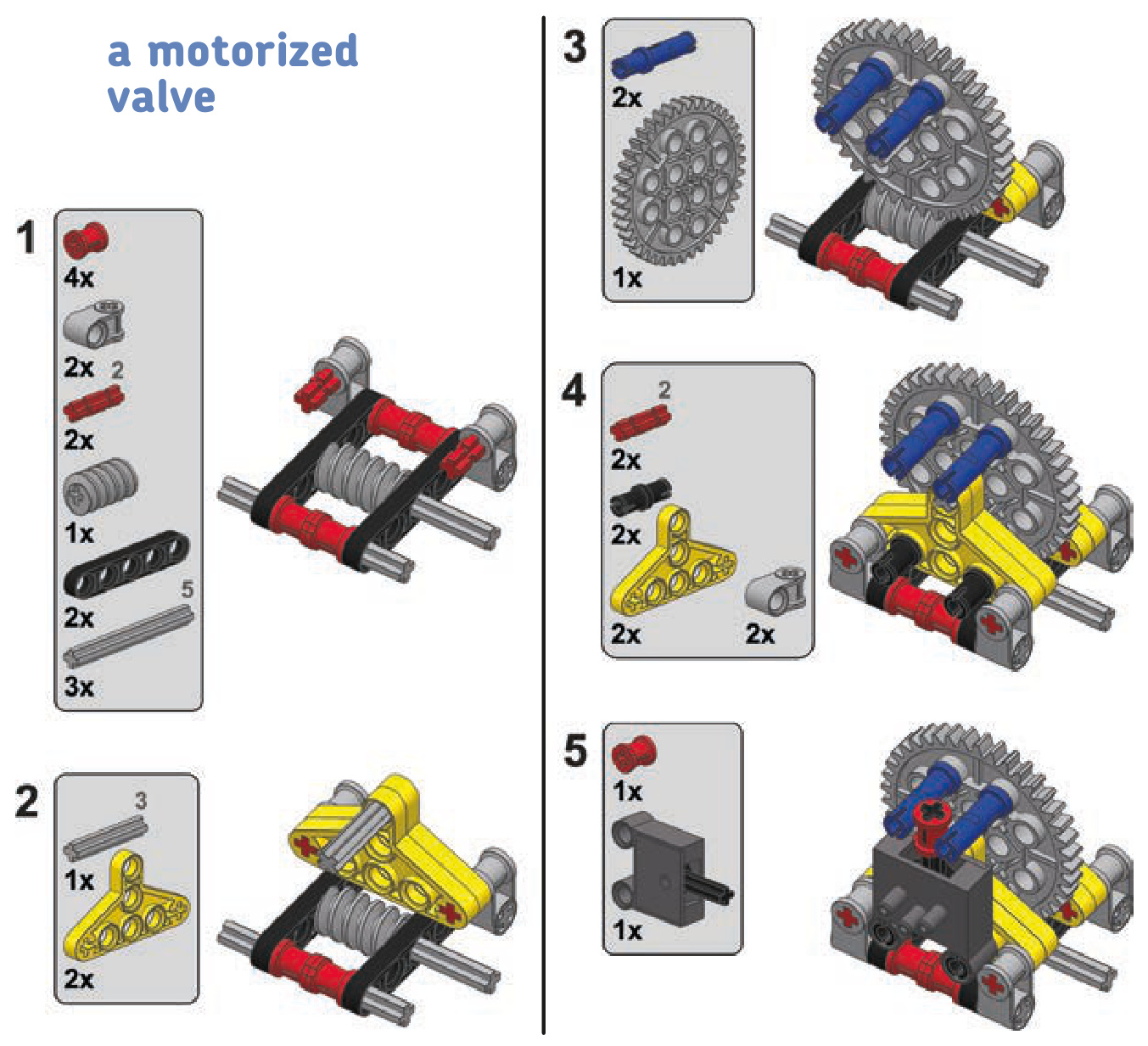 a motorized valve

1
4x
2x 2
2x
1x
2x 5
3x

2
3
1x
2x

3
2x
1x

4
2
2x
2x
2x 2x

5
1x
1x