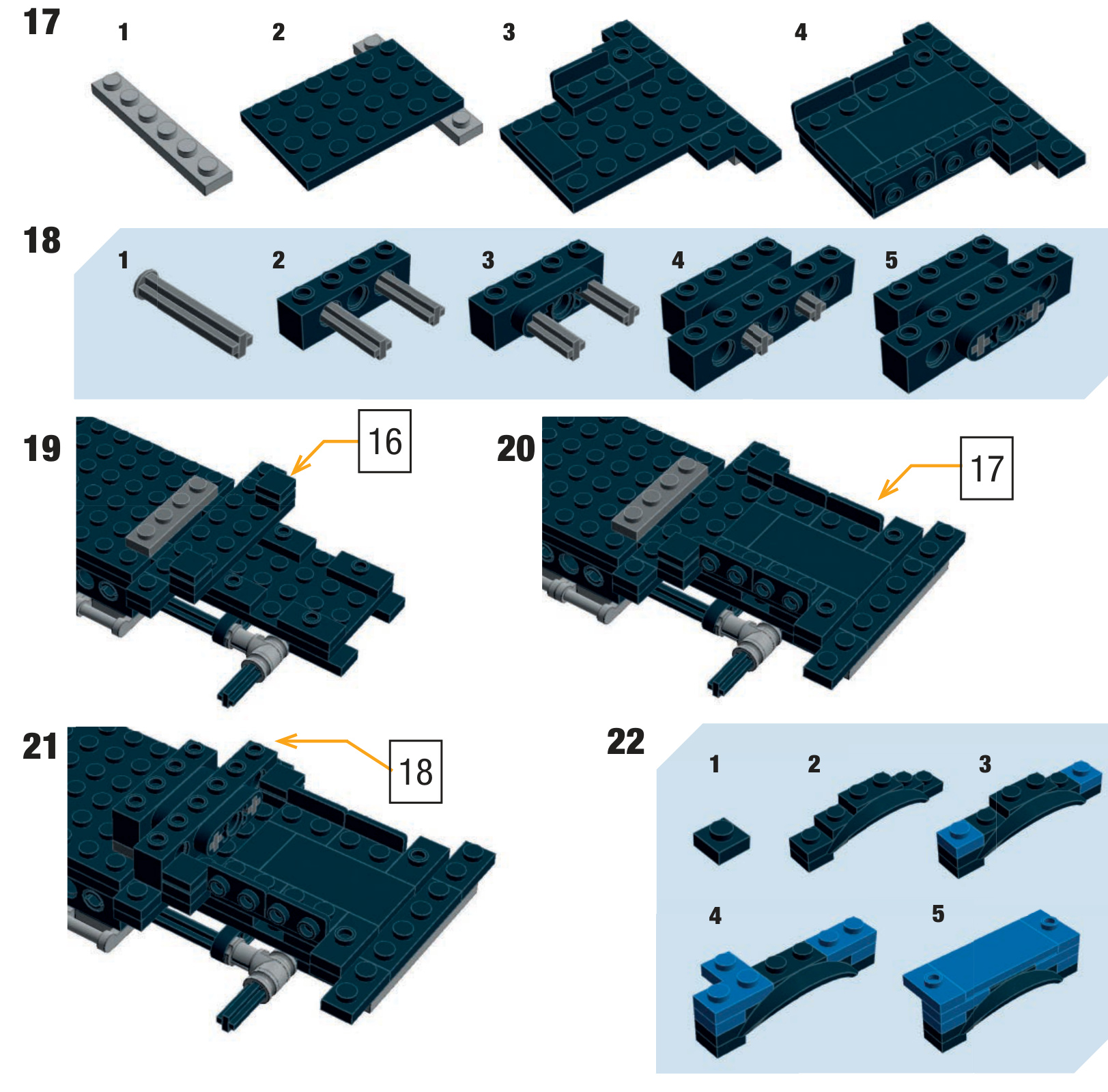 17
1
2
3
4

18
1
2
3
4
5

19
16

20
17

21
18

22
1
2
3
4
5