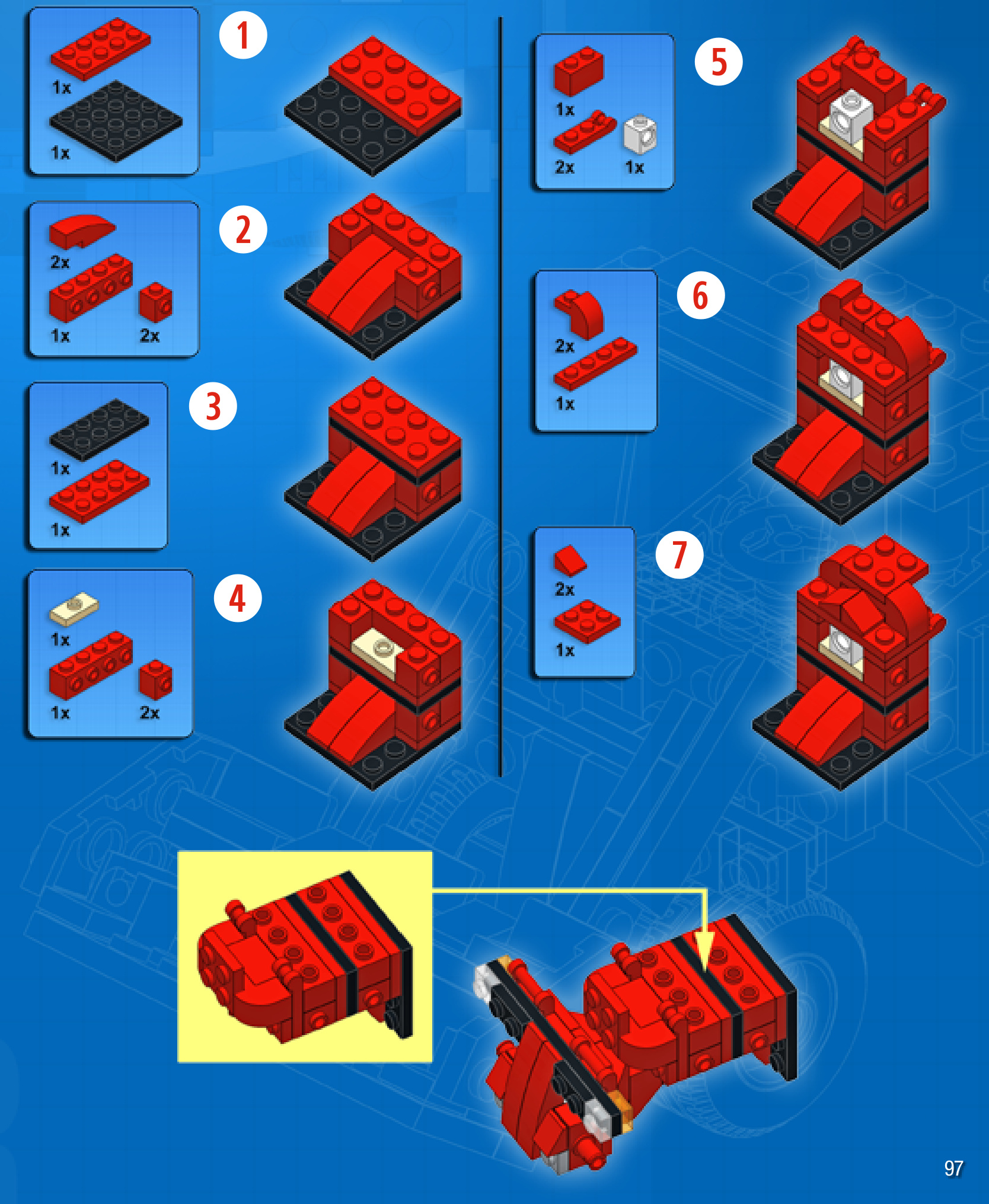 1x
1x
1

2x
1x
2x
2

1x
1x
3

1x
1x
2x
4

1x
2x
1x
5

2x
1x
6

2x
1x
7

97