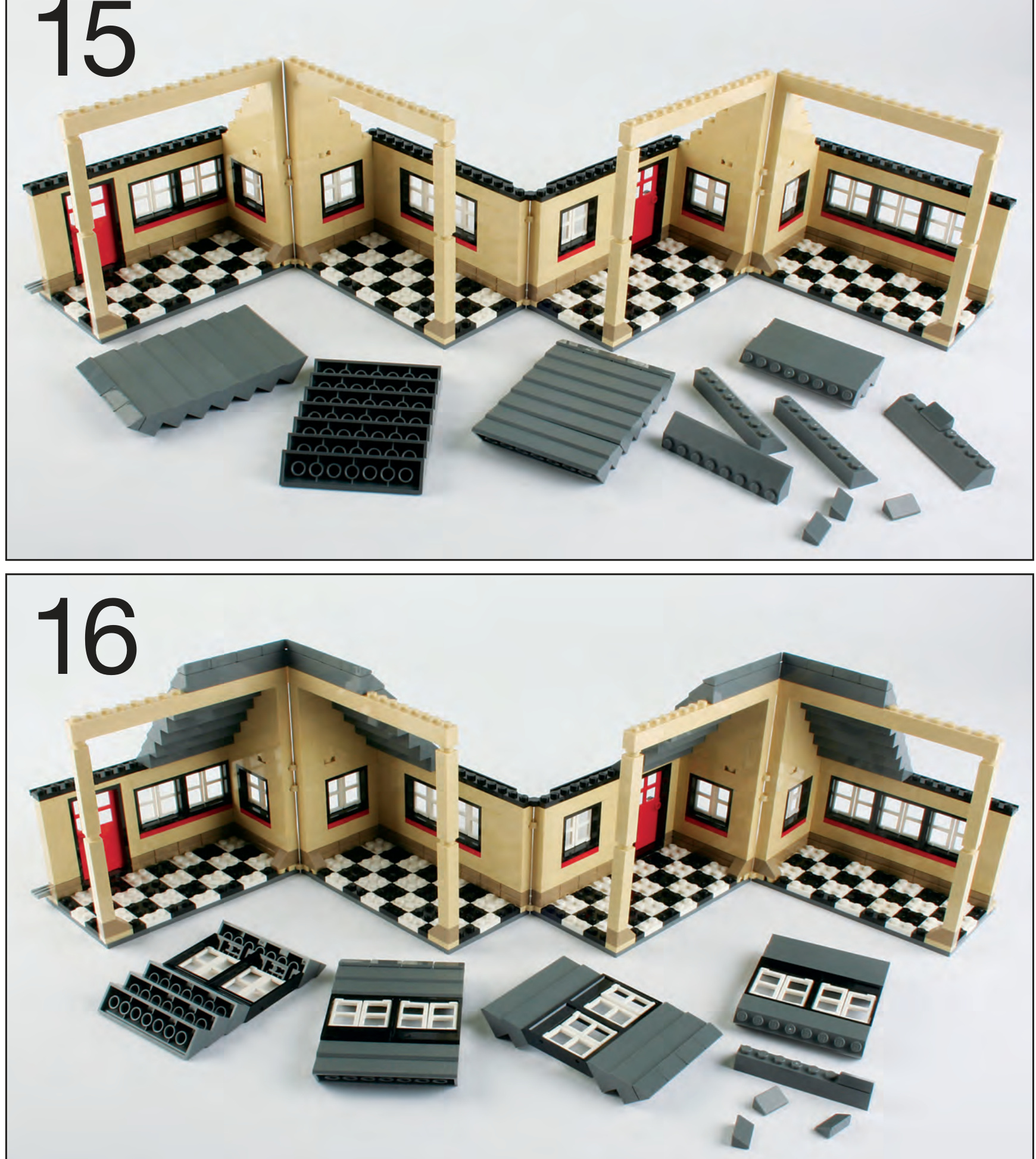 15

16