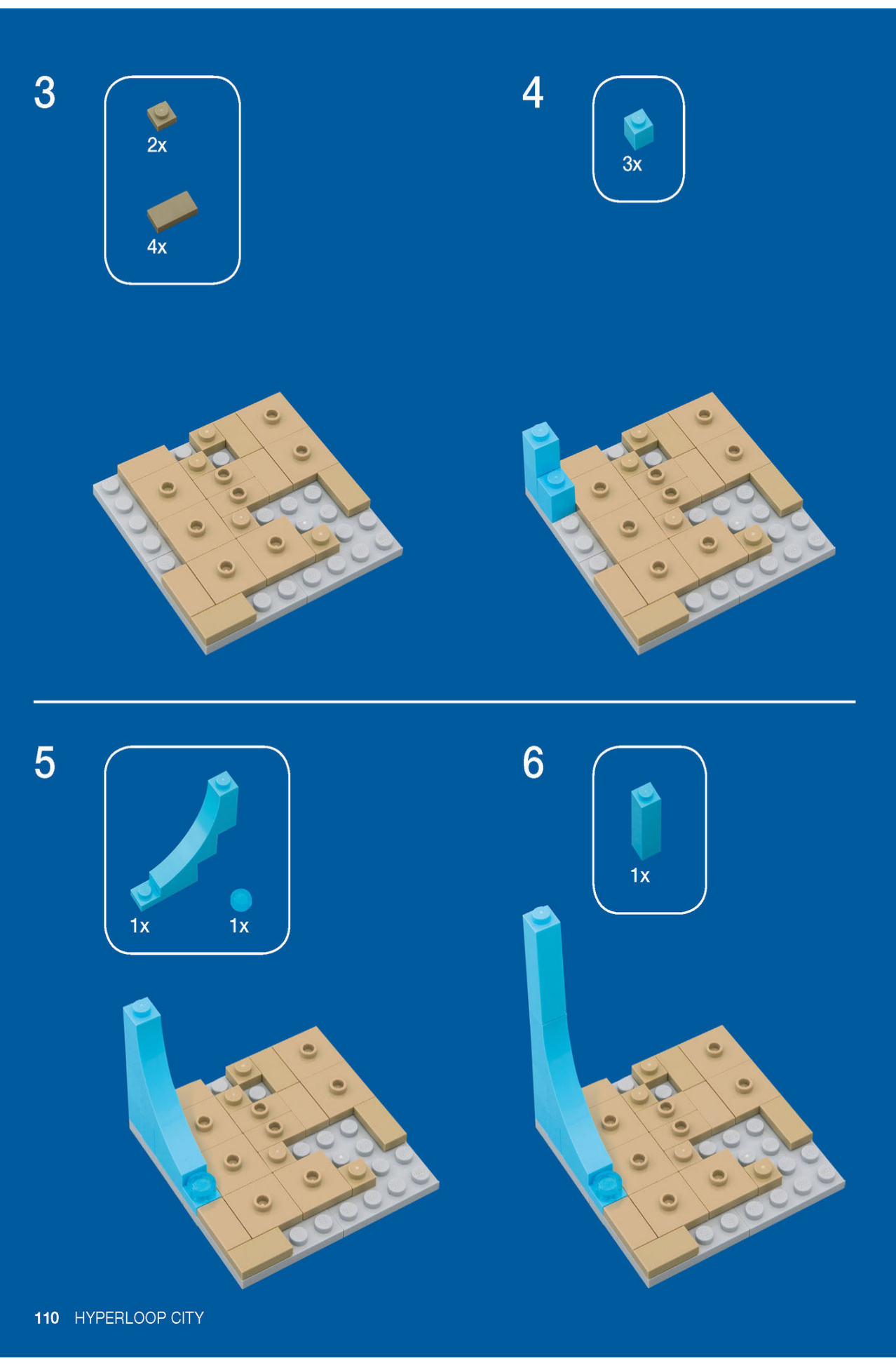 3

2x

4x

4

3x

5

1x

1x

6

1x

110 HYPERLOOP CITY