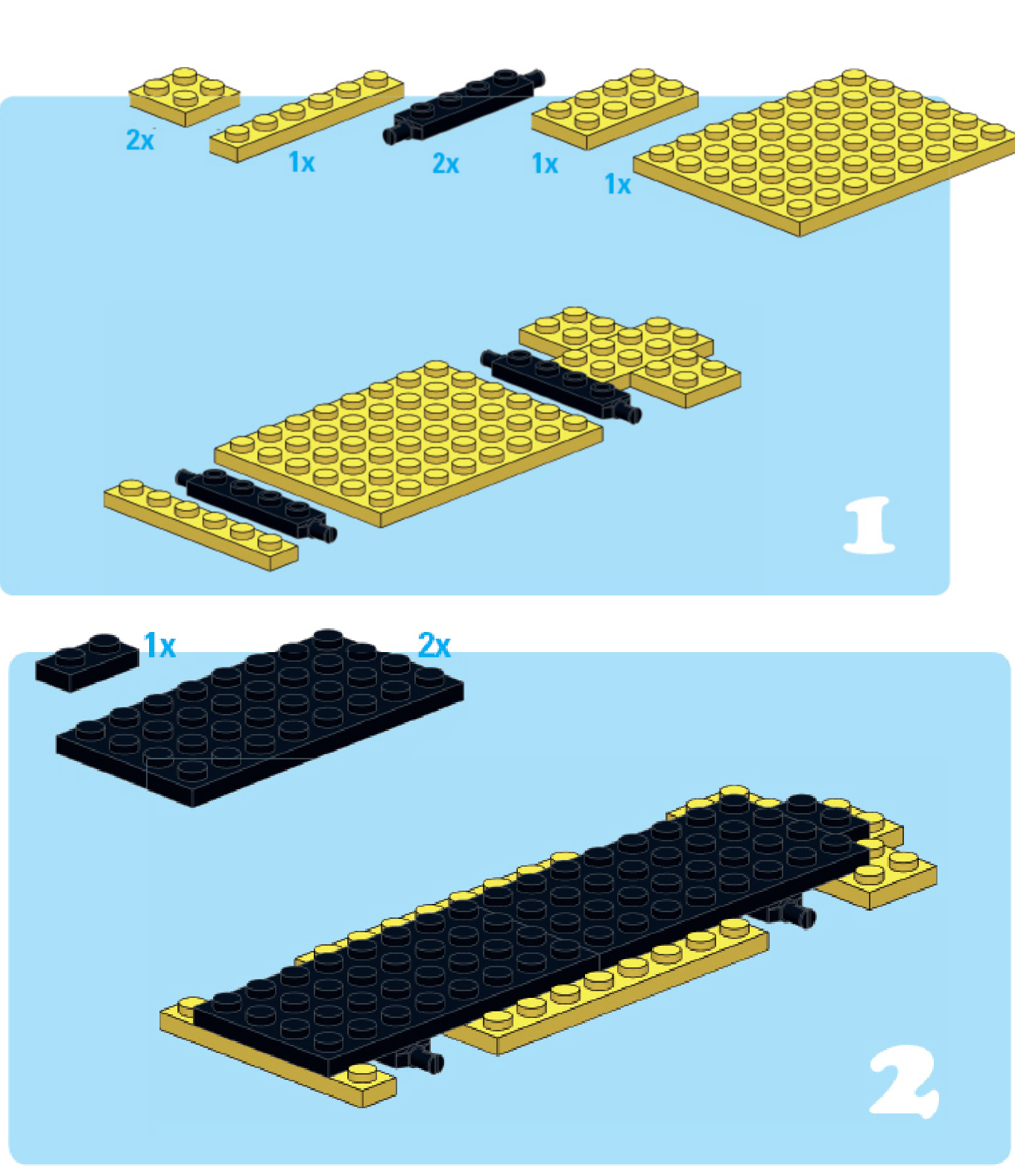 2x
1x
2x
1x
1x

1

1x
2x

2