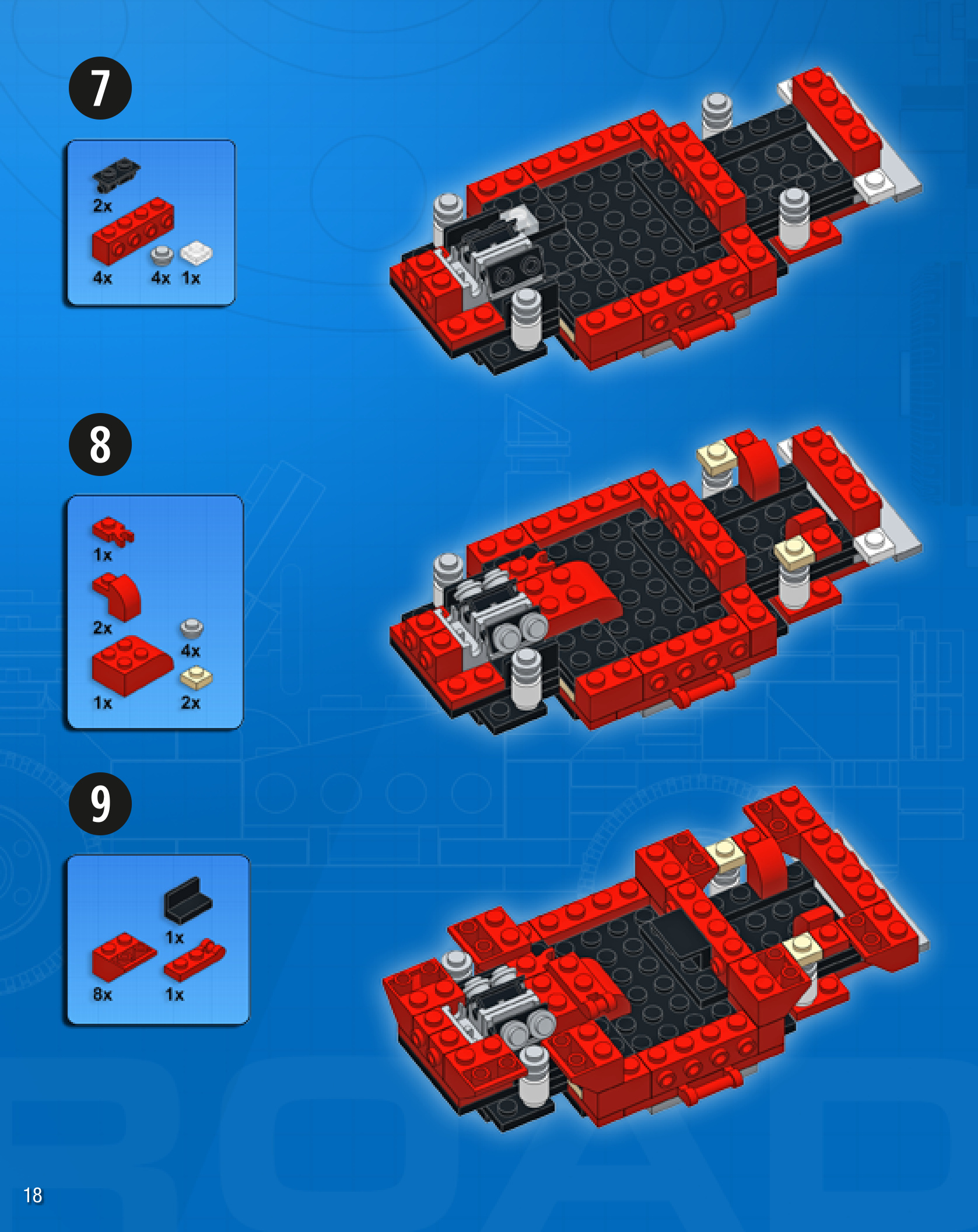 7

2x
4x
4x
1x

8

1x
2x
4x
1x
2x

9

1x
8x
1x

18