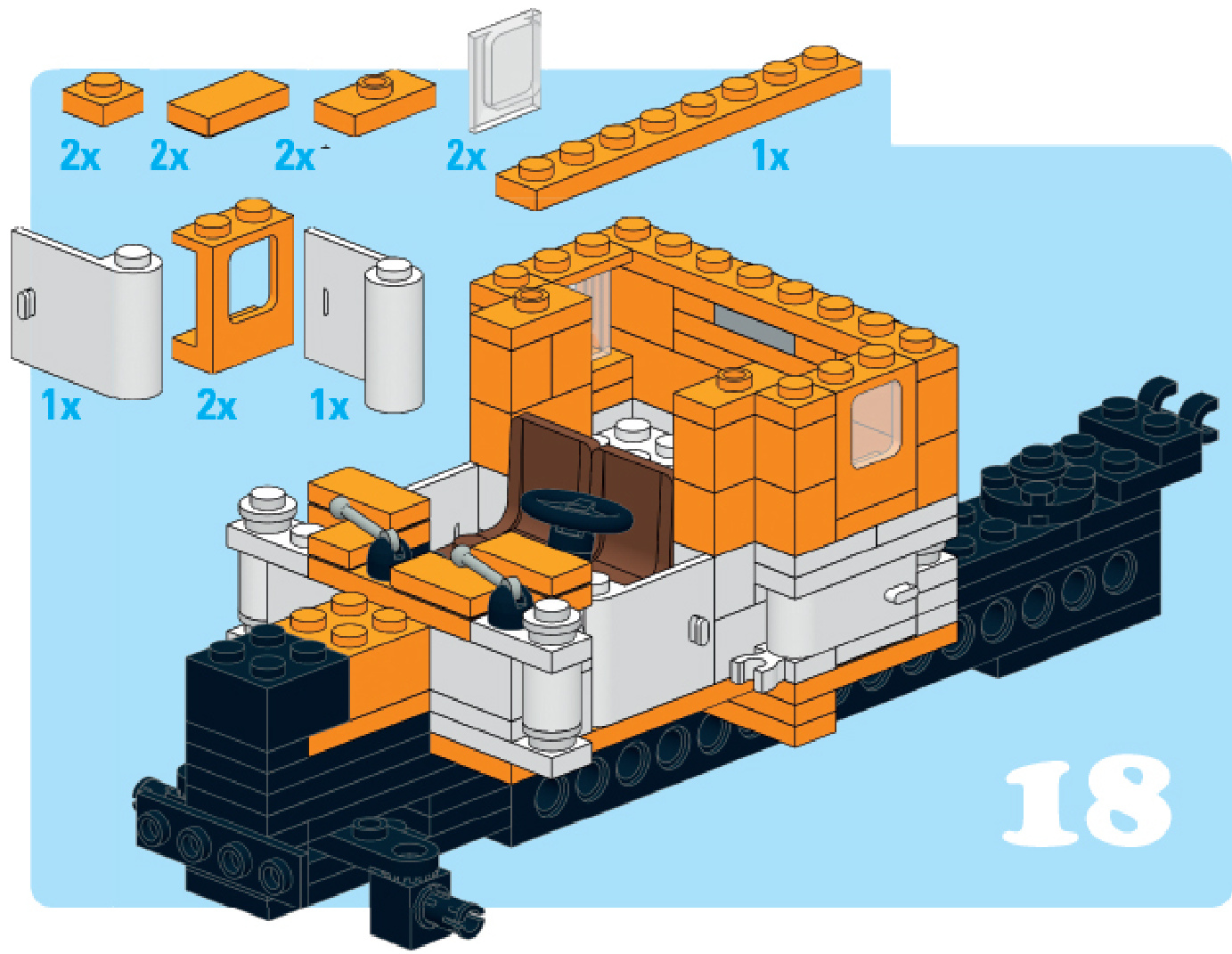 2x 2x 2x 2x 1x

1x 2x 1x

18