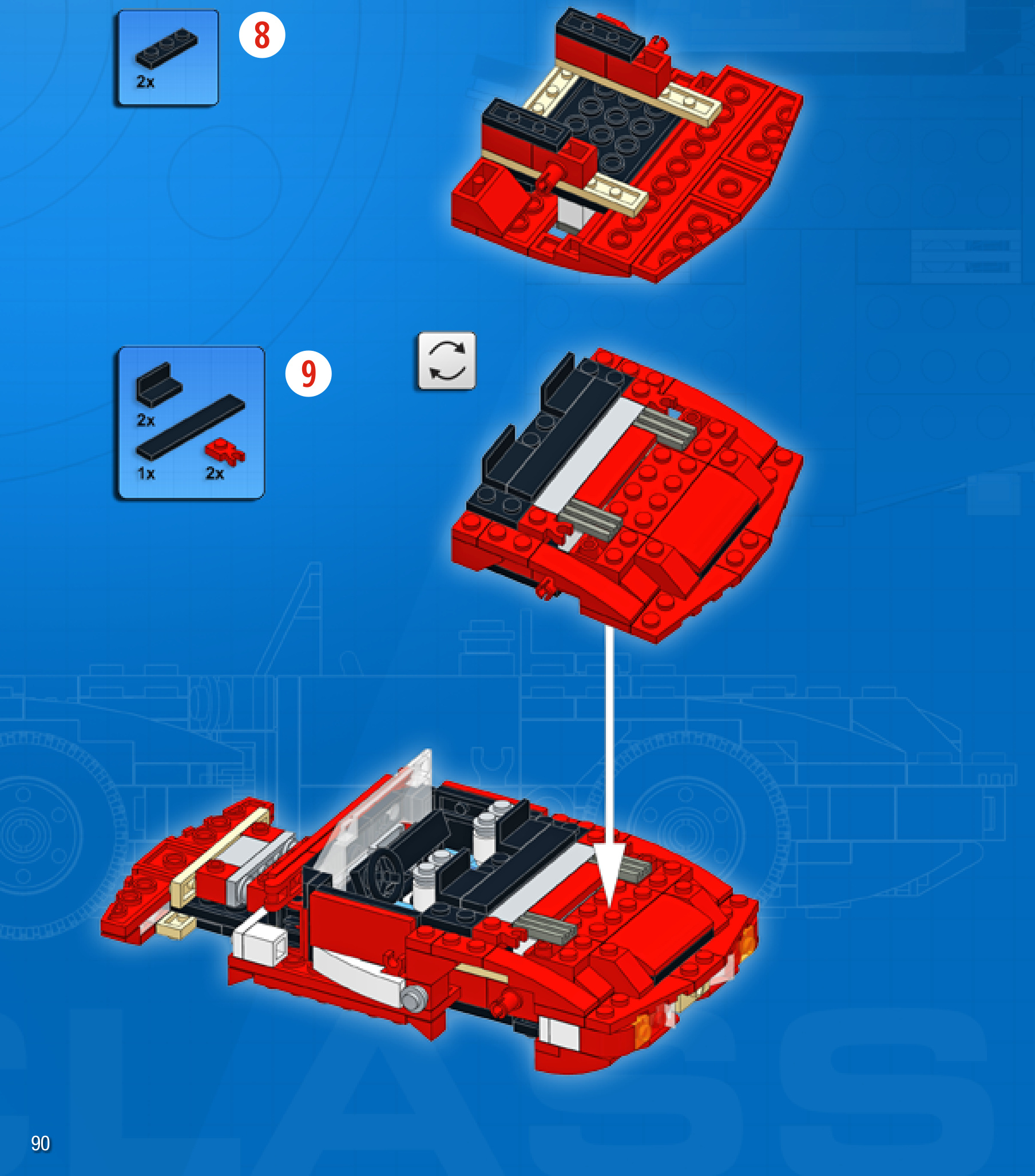 2x

8

2x

1x

2x

9

90