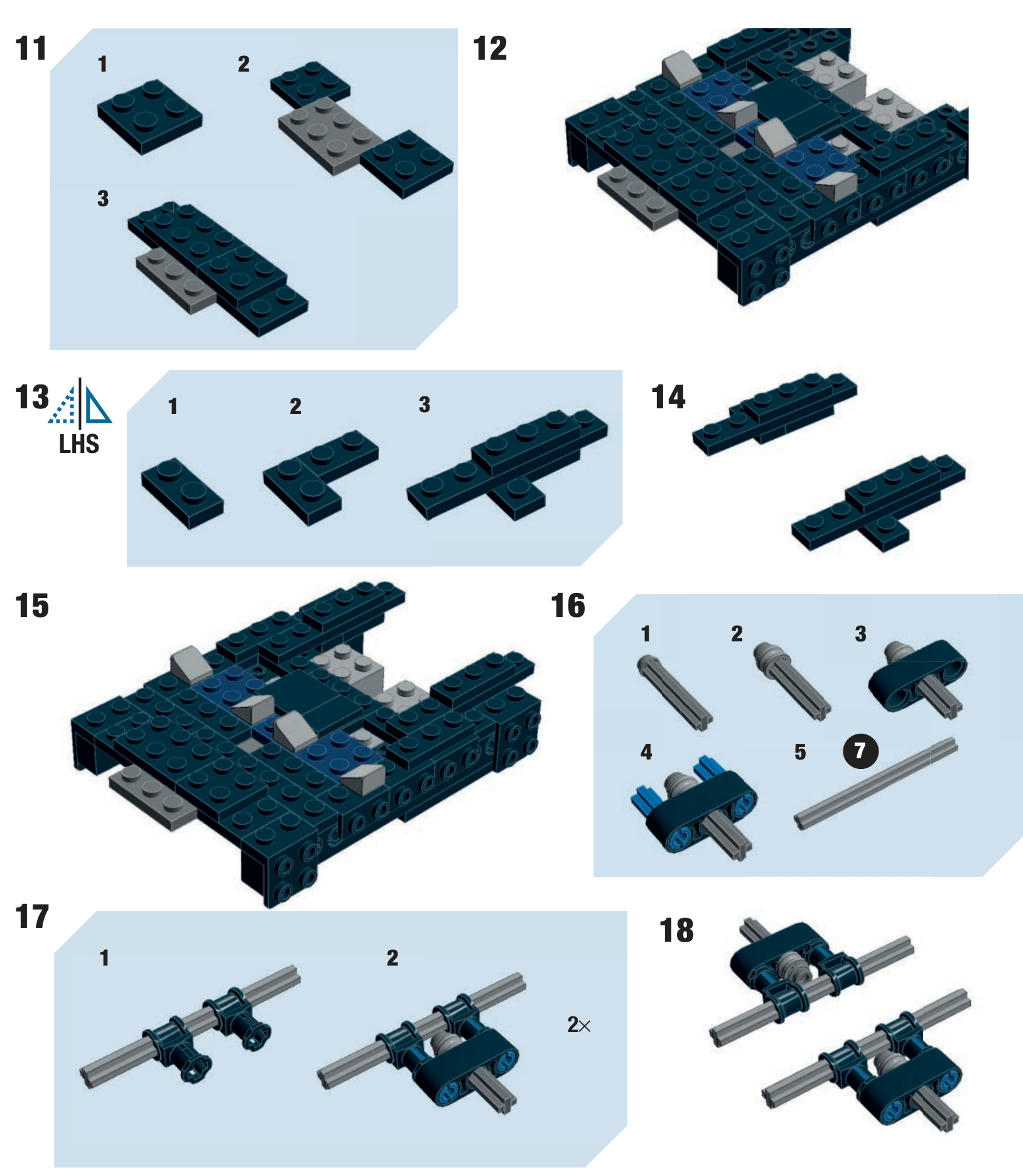 11
1
2
3

12

13
LHS
1
2
3

14

15

16
1
2
3
4
5
7

17
1
2
2×

18