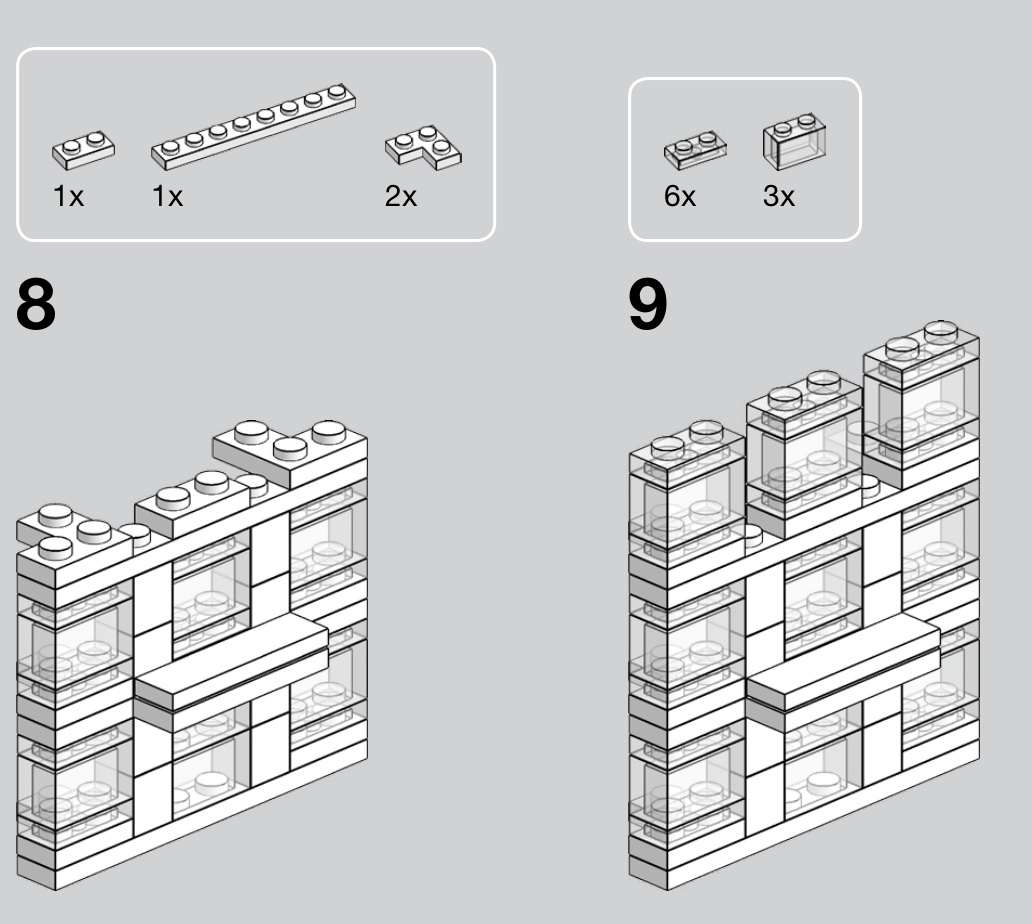 1x 1x 2x

8

6x 3x

9