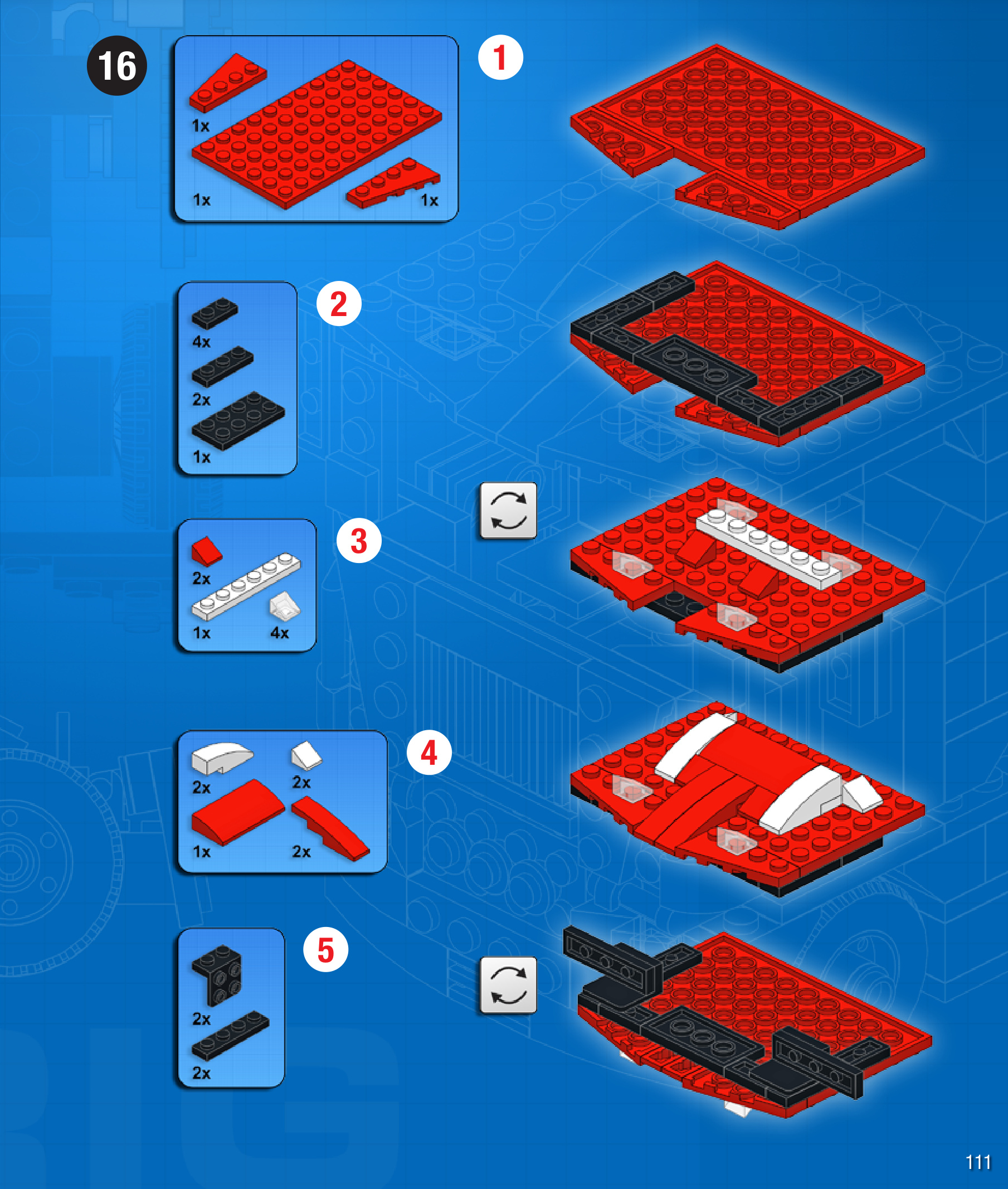 16

1x
1x
1x

1

4x
2x
1x

2

2x
1x
4x

3

2x
2x
1x
2x

4

2x
2x

5

111