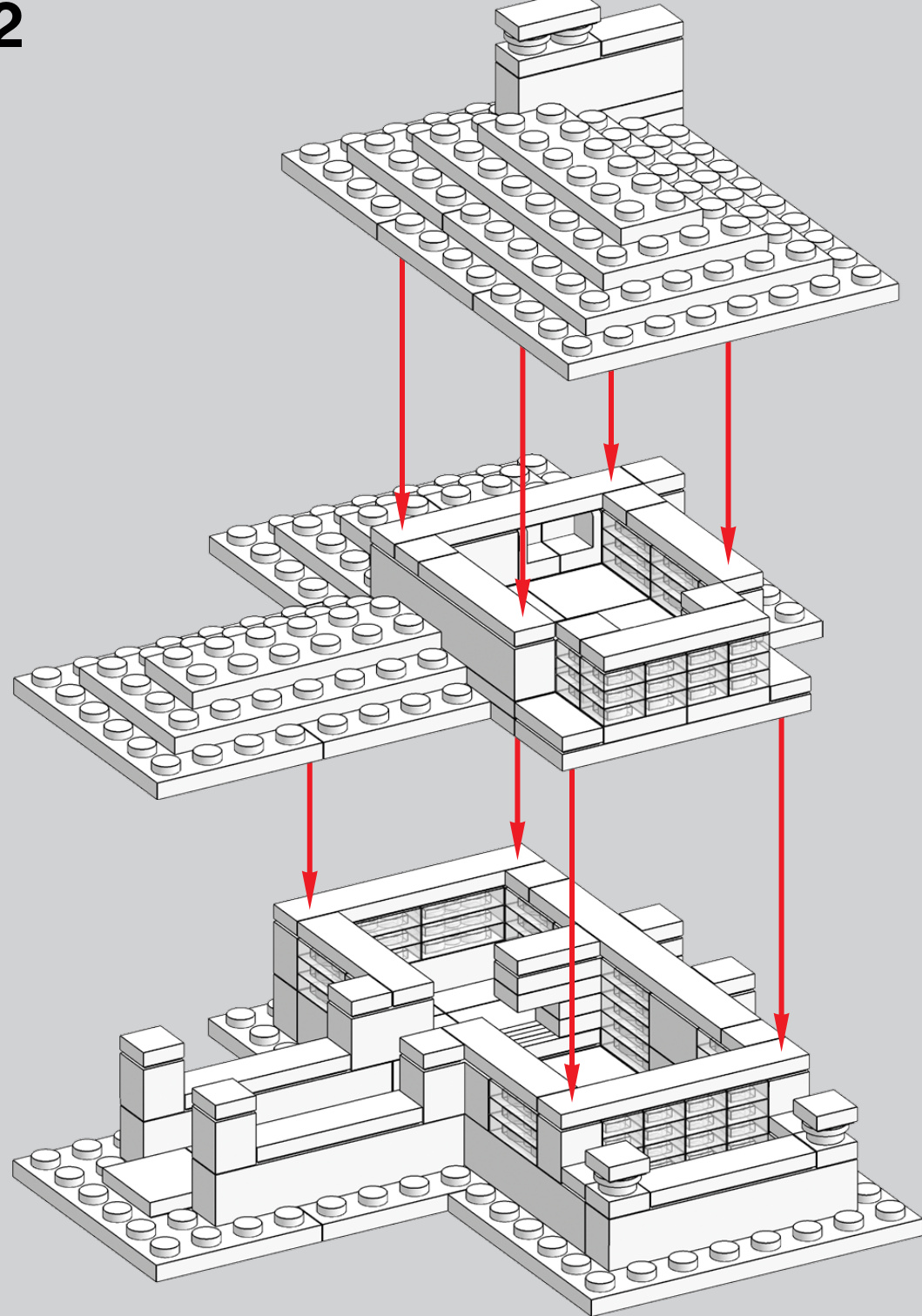 2