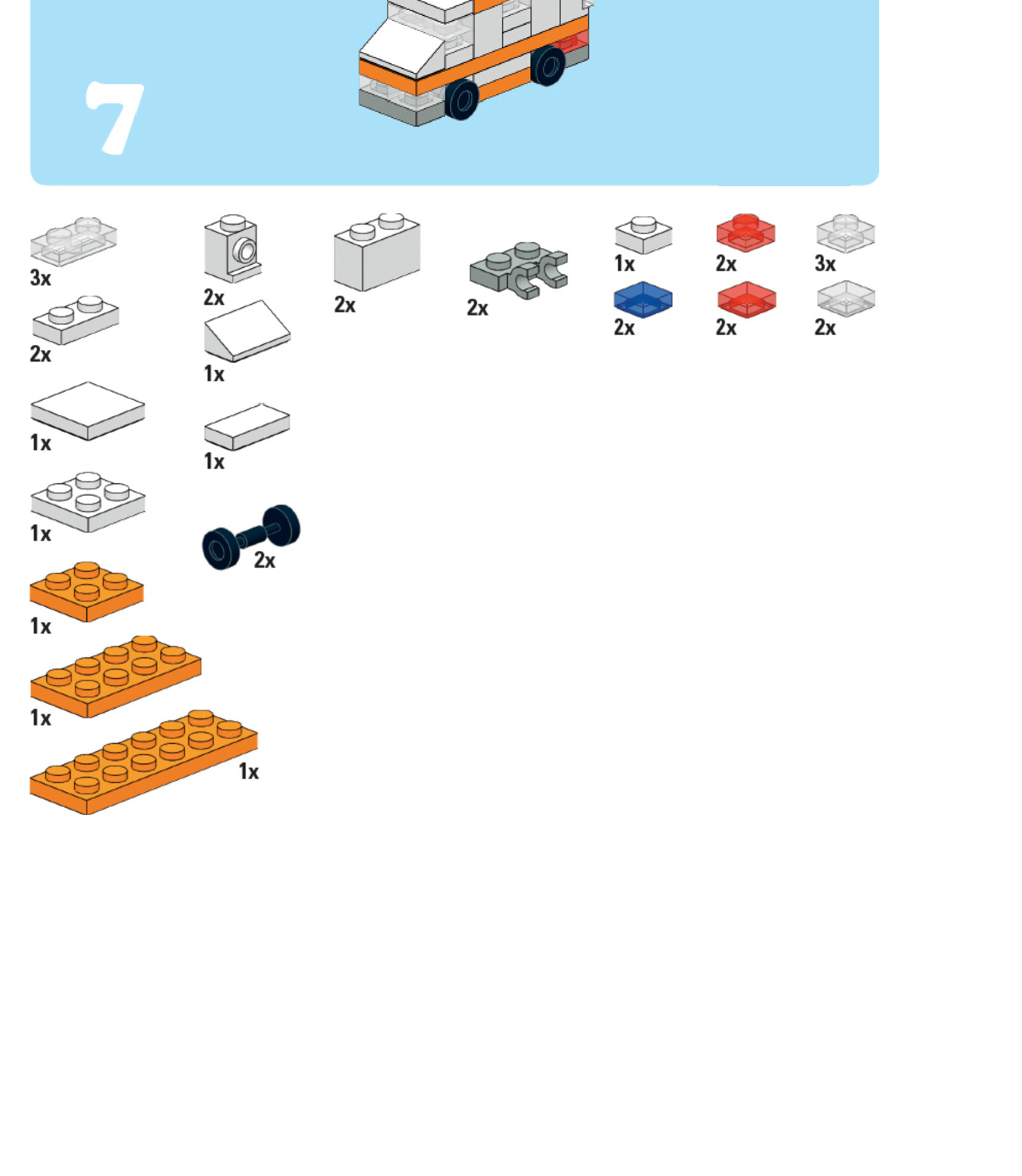 7

3x
2x
1x
1x
1x
1x
1x

2x
1x
1x
2x

2x

2x

1x
2x
3x
2x
2x
2x