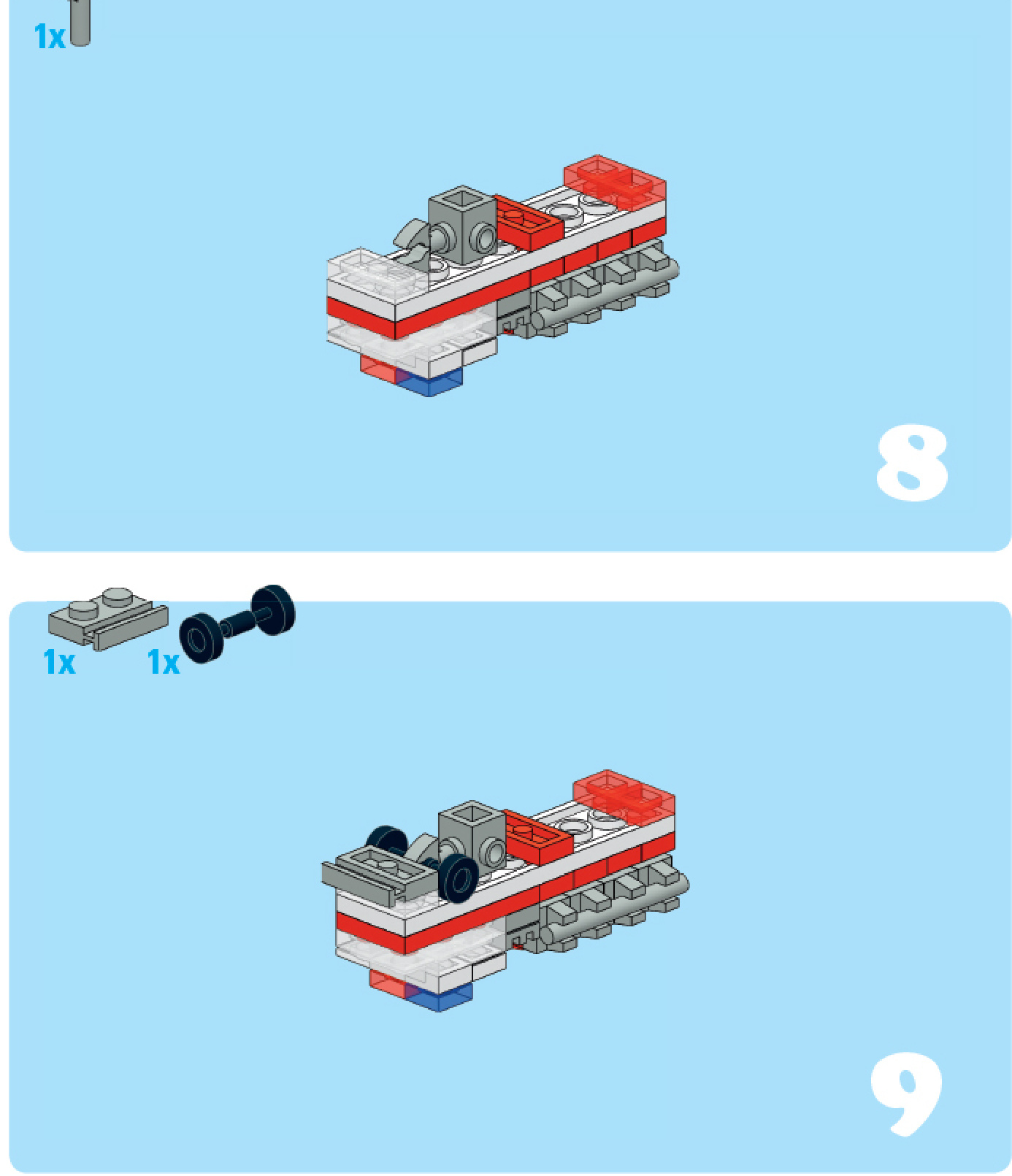 1x

8

1x 1x

9