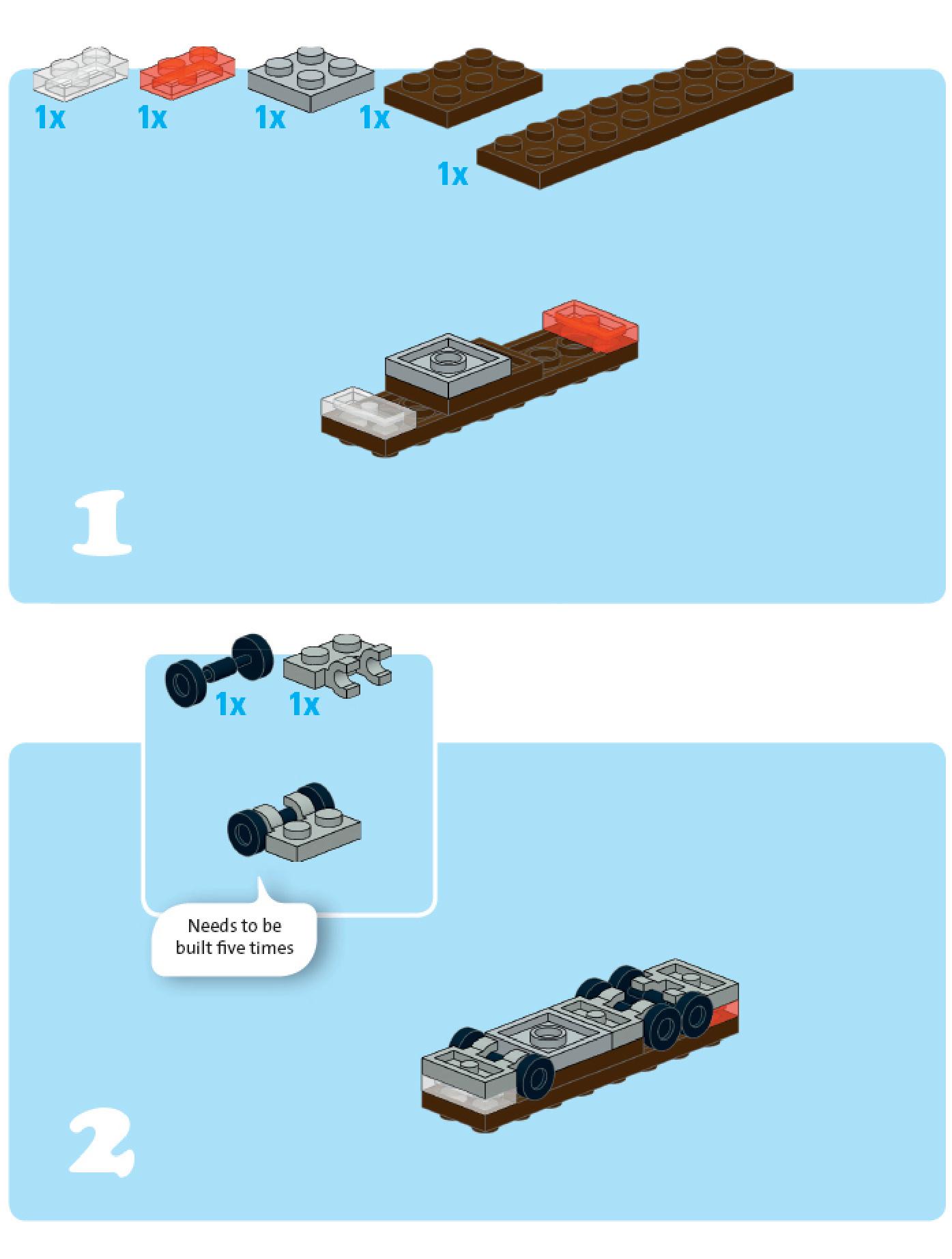 1x 1x 1x 1x

1x

1

1x 1x

Needs to be built five times

2