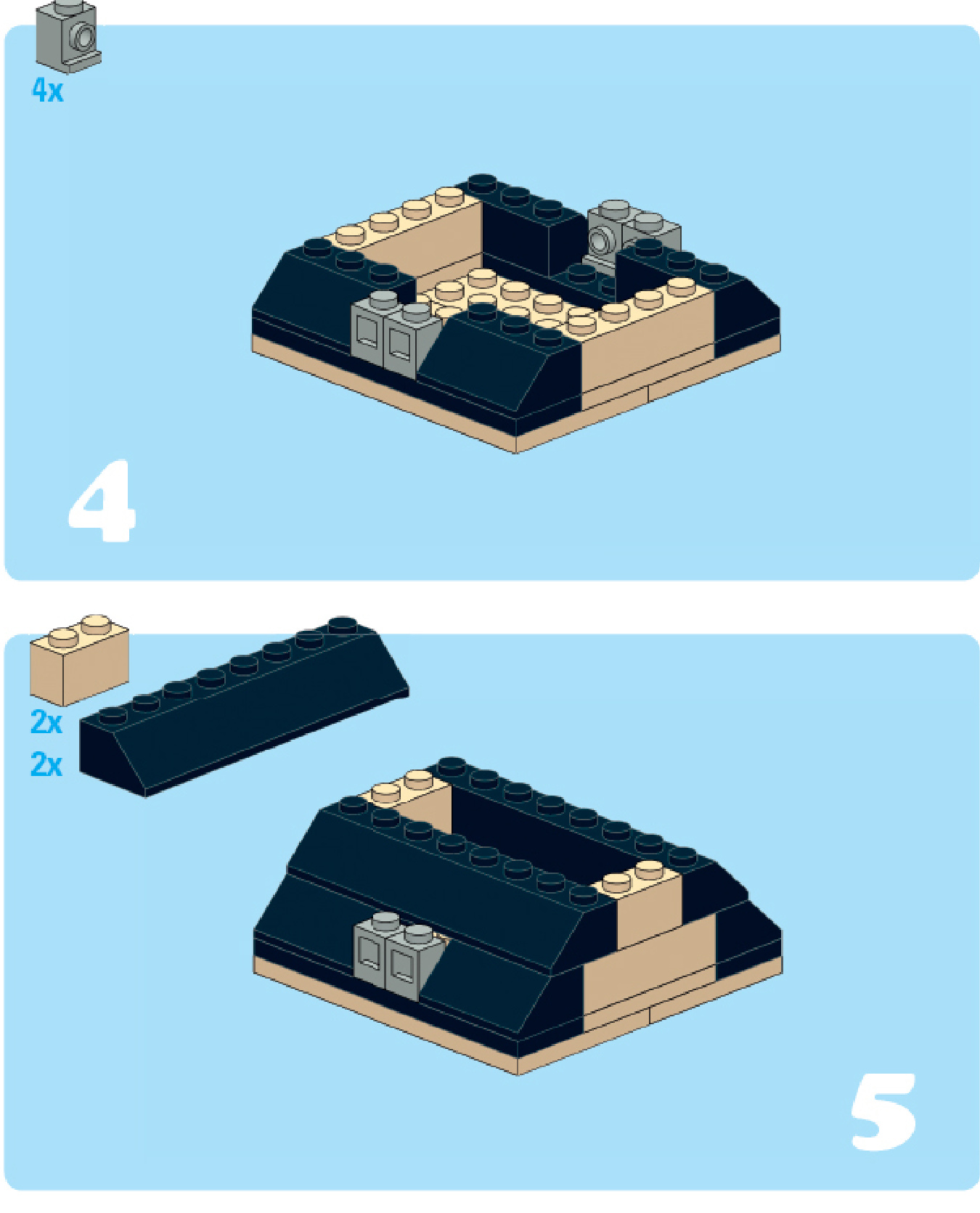 4x

4

2x
2x

5