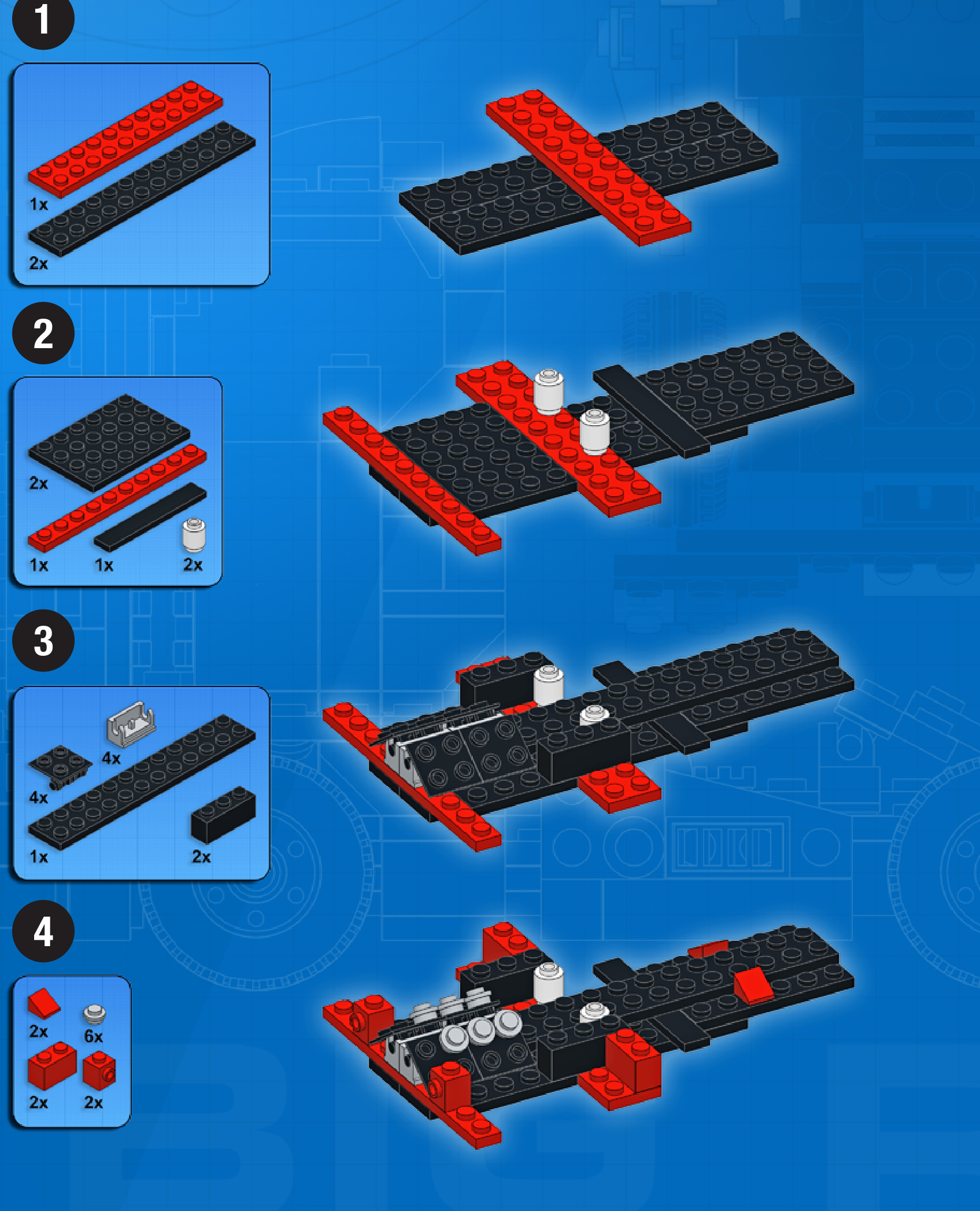 1

1x

2x

2

2x

1x

1x

2x

3

4x

4x

1x

2x

4

2x

6x

2x

2x