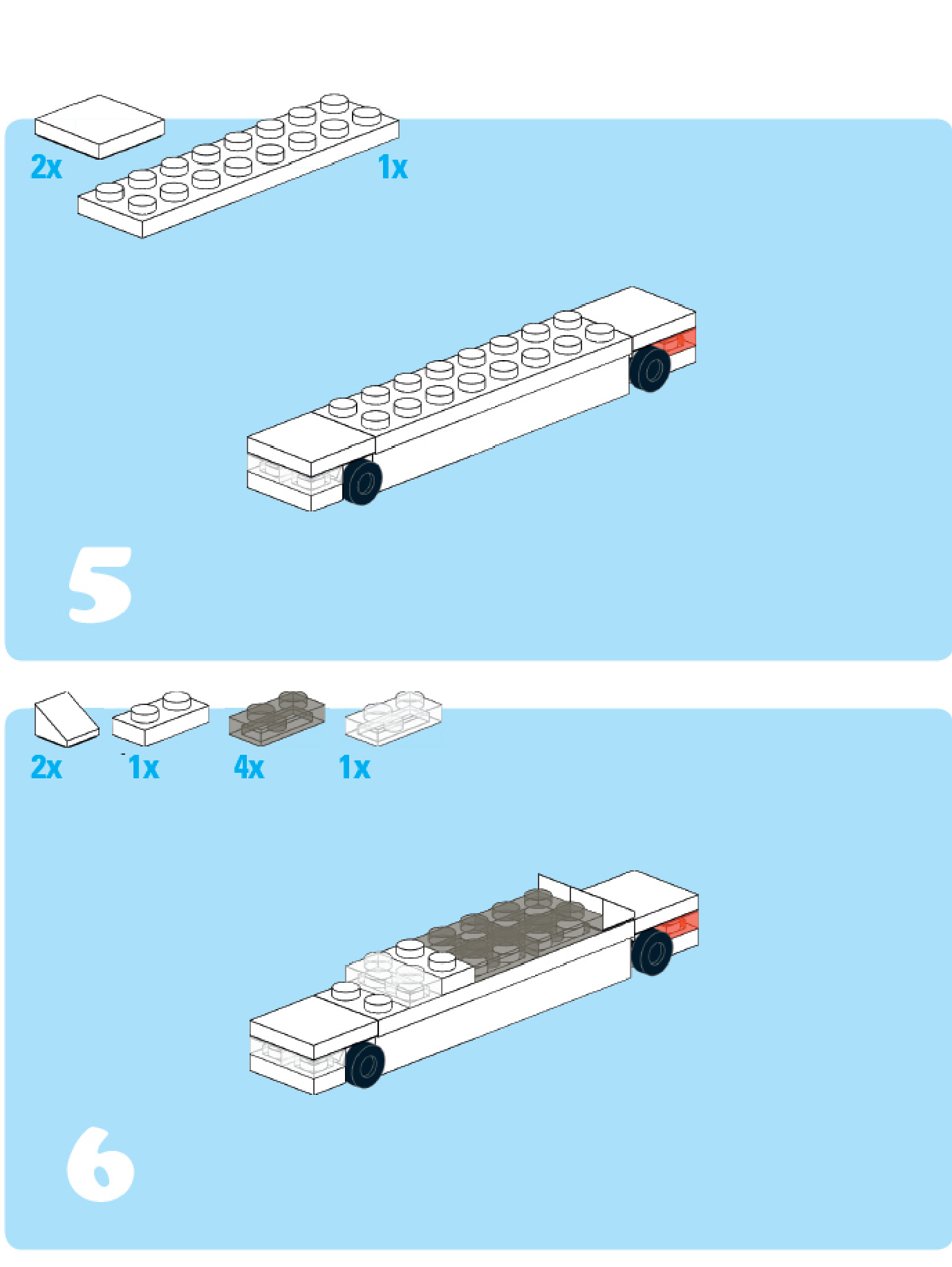 2x

1x

5

2x

1x

4x

1x

6