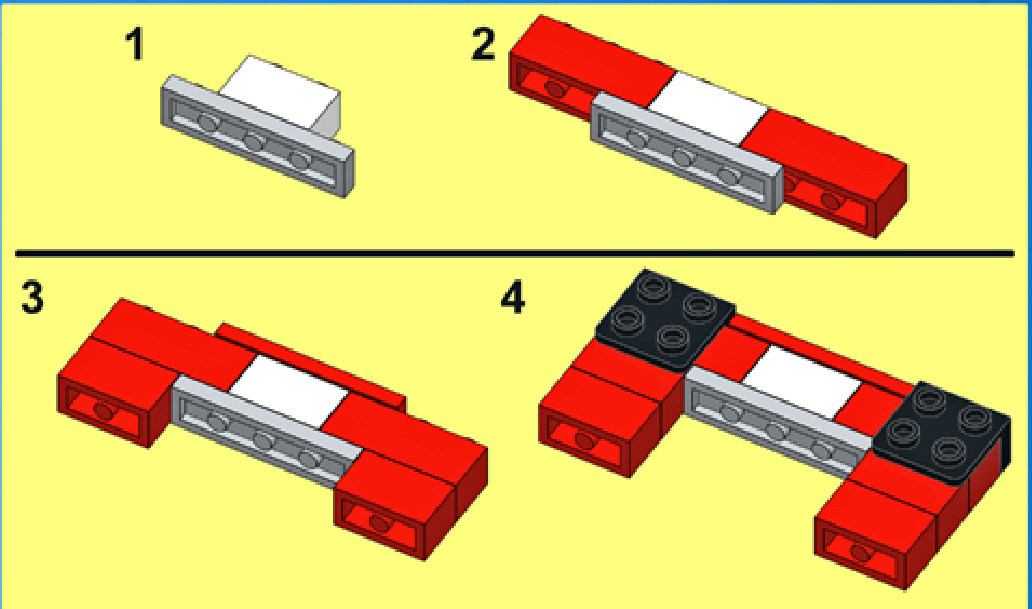 1

2

3

4