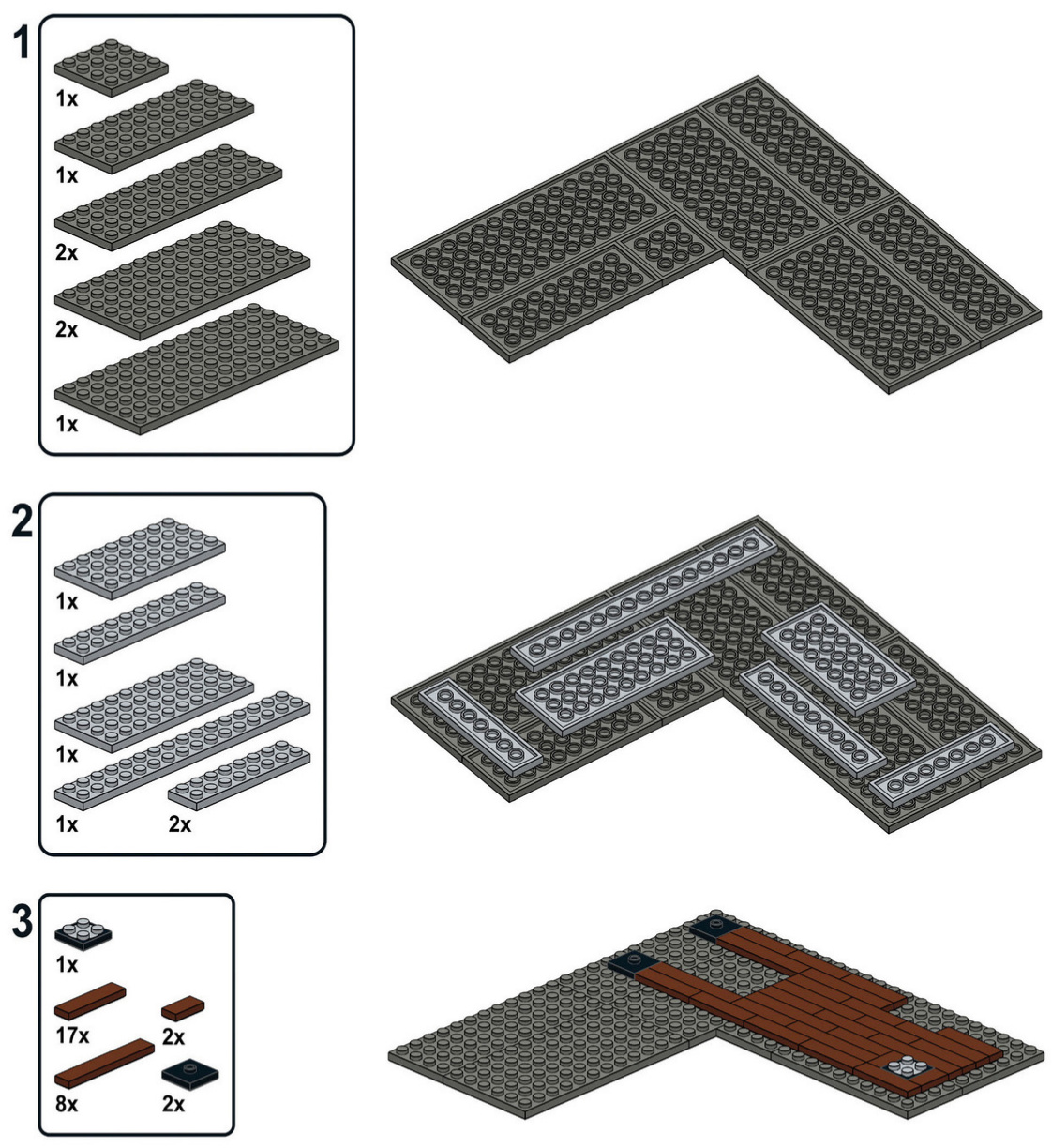 1
1x
1x
2x
2x
1x

2
1x
1x
1x
1x 2x

3
1x
17x 2x
8x 2x