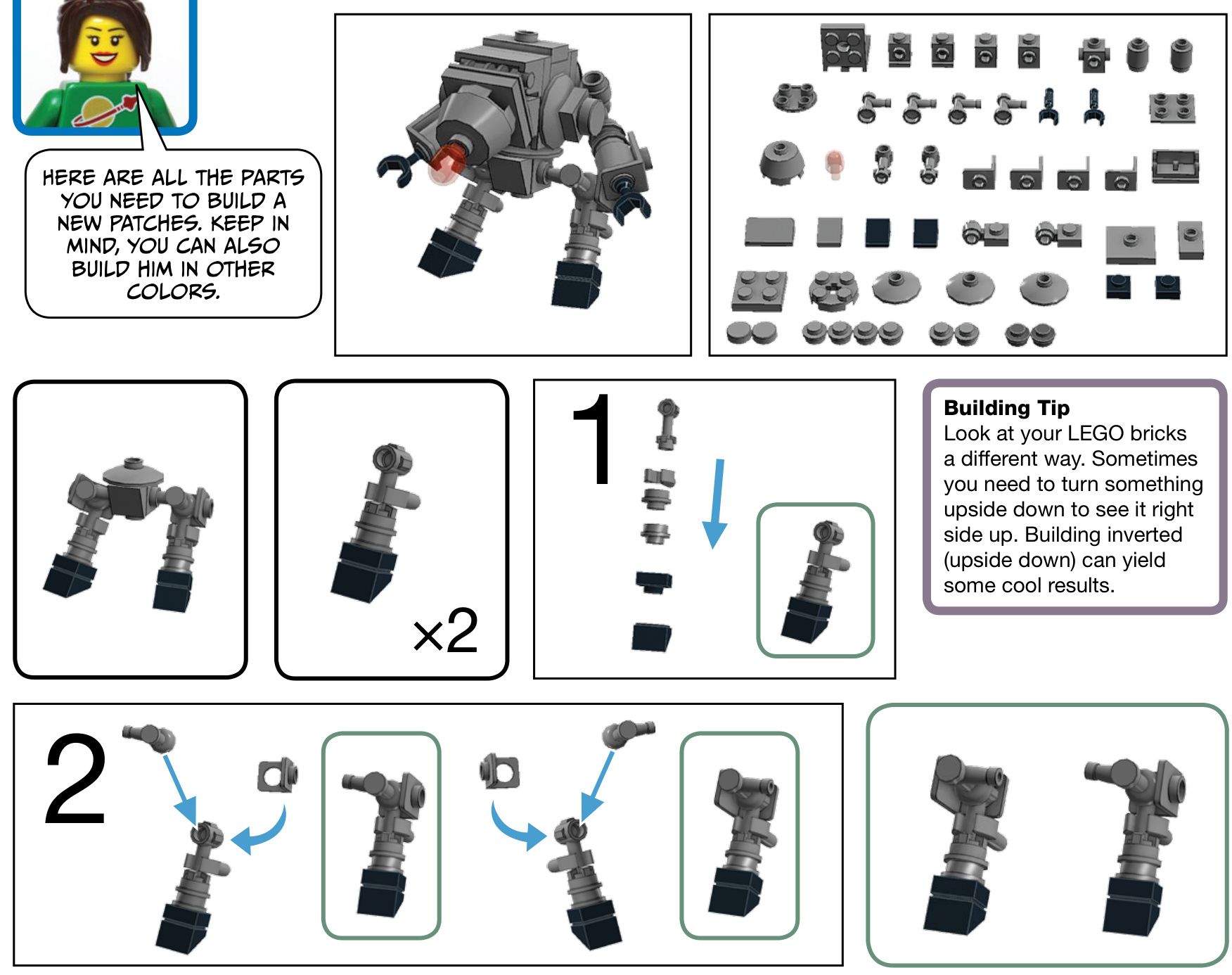 HERE ARE ALL THE PARTS YOU NEED TO BUILD A NEW PATCHES. KEEP IN MIND, YOU CAN ALSO BUILD HIM IN OTHER COLORS.

×2

1

**Building Tip**
Look at your LEGO bricks a different way. Sometimes you need to turn something upside down to see it right side up. Building inverted (upside down) can yield some cool results.

2