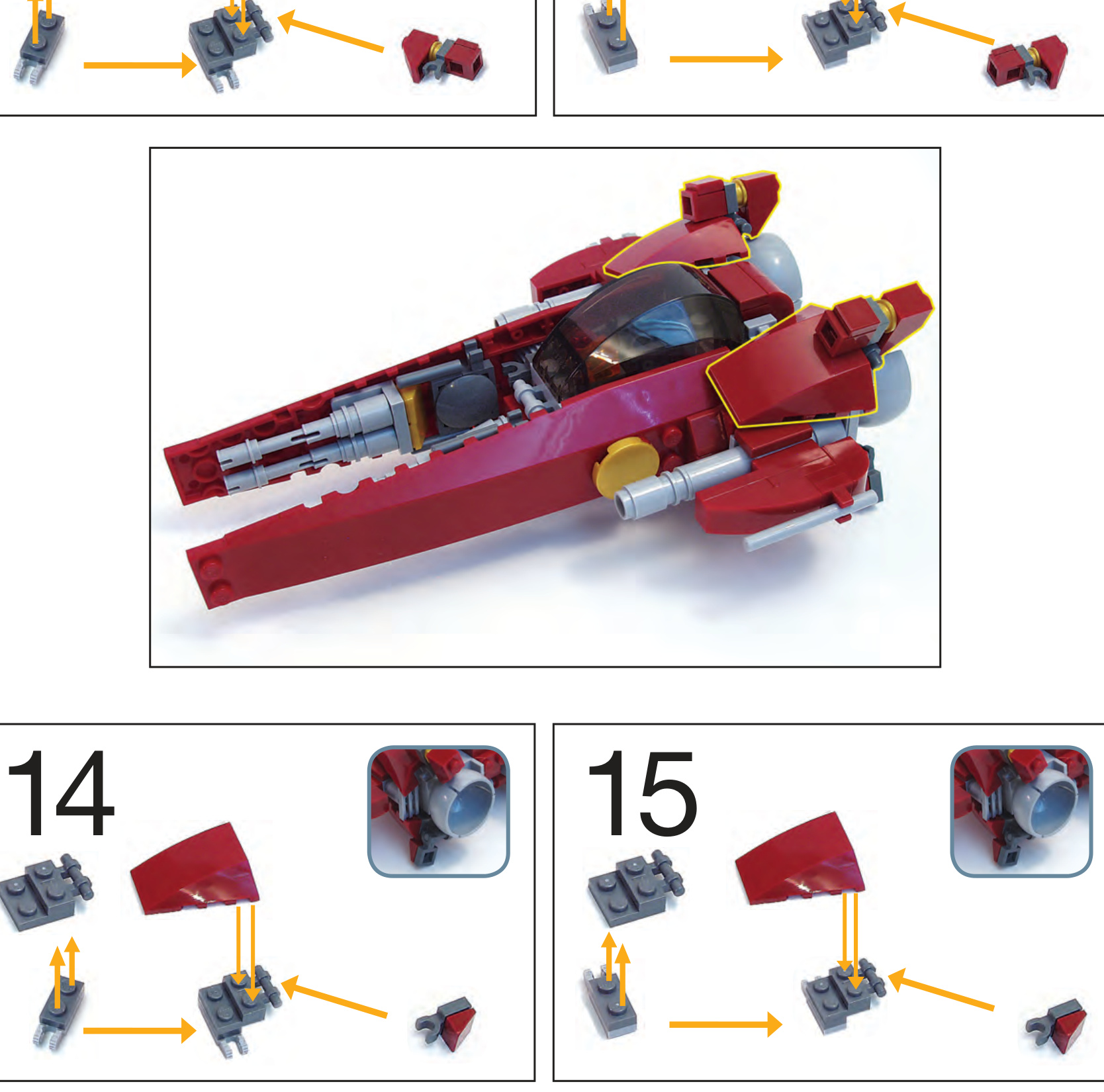 14

15