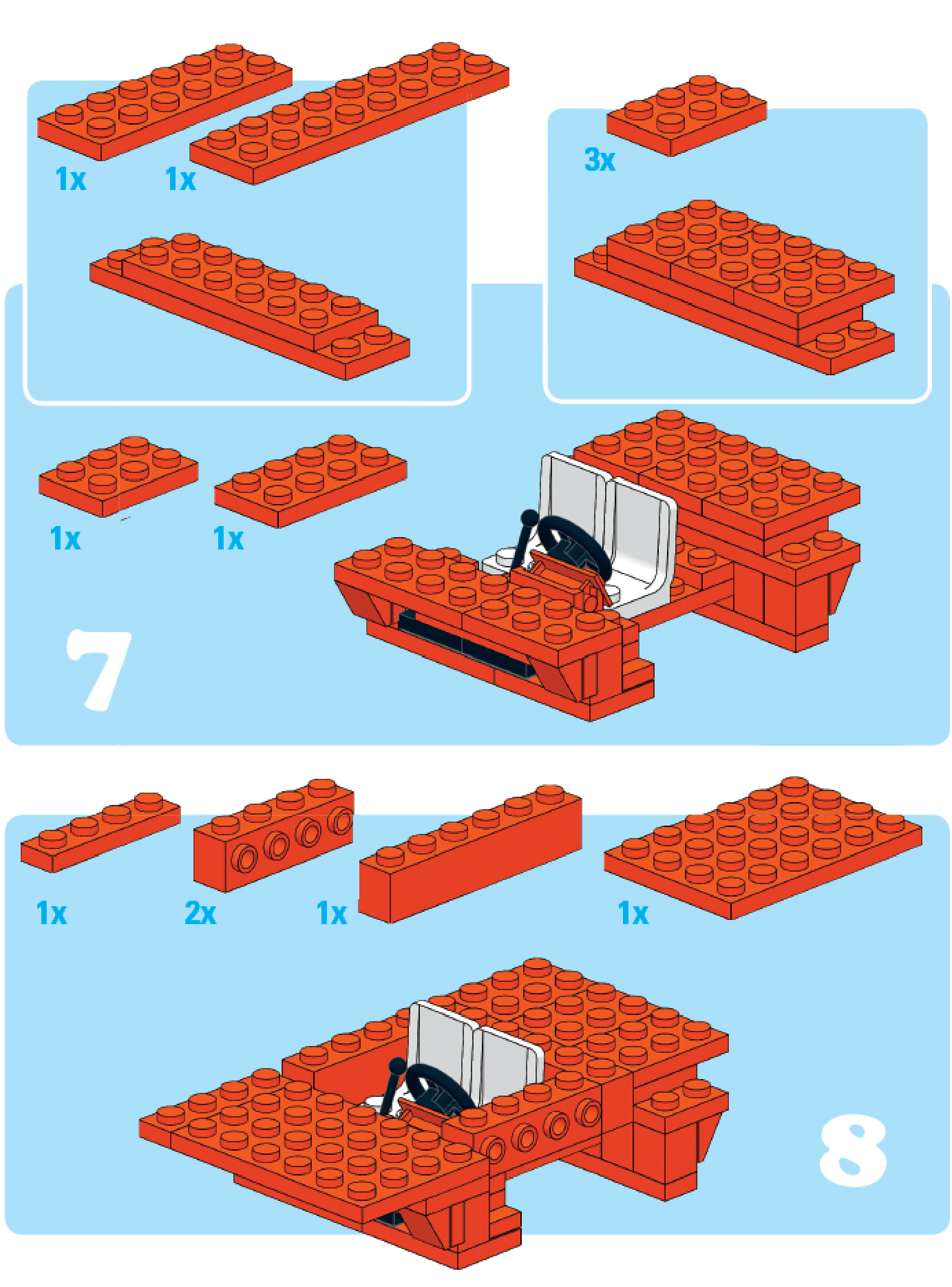 1x 1x

3x

1x 1x

7

1x 2x 1x 1x

8