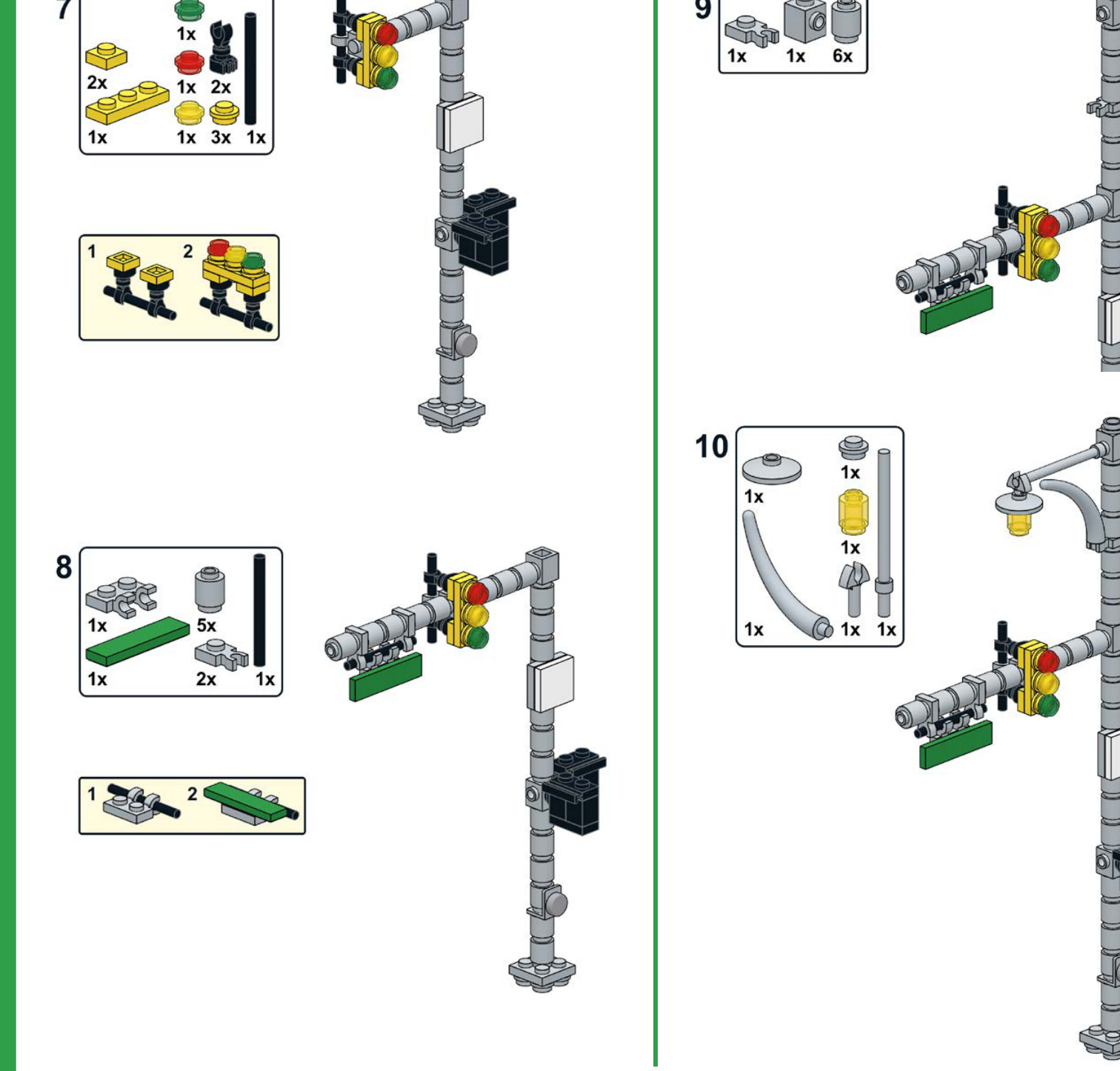 7
1x
2x
1x 2x
1x
1x 3x 1x

1 2

8
1x
5x
1x
2x 1x

1 2

9
1x 1x 6x

10
1x
1x
1x
1x 1x 1x