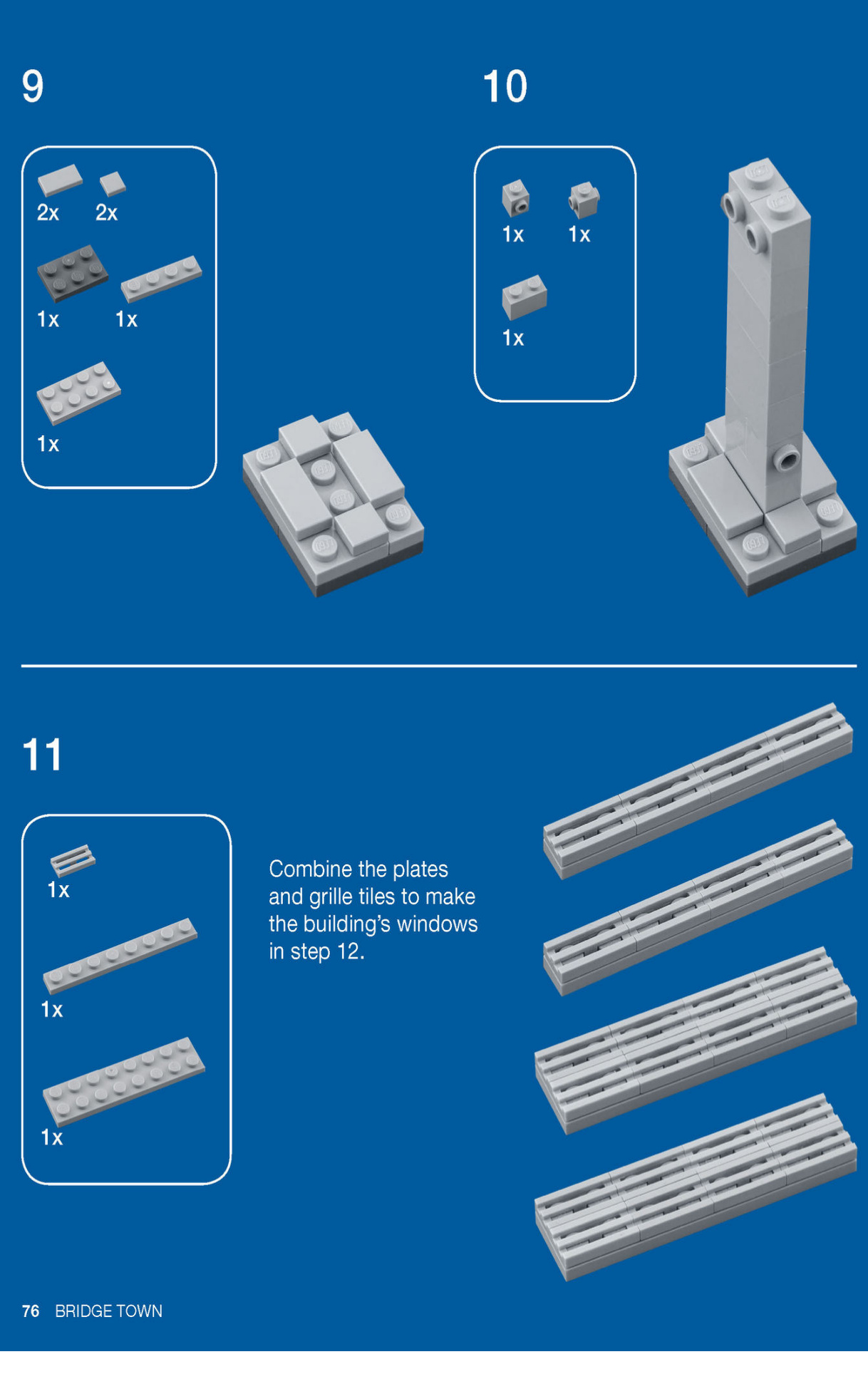 9

2x 2x

1x 1x

1x

10

1x 1x

1x

11

1x

1x

1x

Combine the plates and grille tiles to make the building's windows in step 12.

76 BRIDGE TOWN