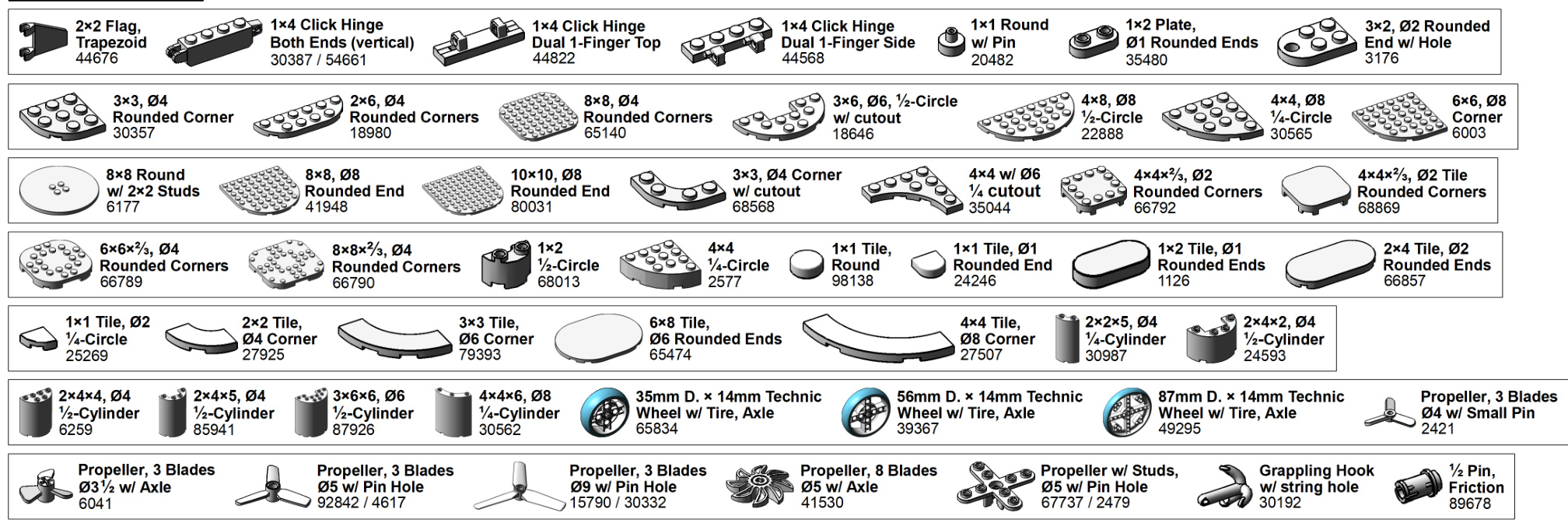 2×2 Flag, Trapezoid
44676

1×4 Click Hinge Both Ends (vertical)
30387 / 54661

1×4 Click Hinge Dual 1-Finger Top
44822

1×4 Click Hinge Dual 1-Finger Side
44568

1×1 Round w/ Pin
20482

1×2 Plate, Ø1 Rounded Ends
35480

3×2, Ø2 Rounded End w/ Hole
3176

3×3, Ø4 Rounded Corner
30357

2×6, Ø4 Rounded Corners
18980

8×8, Ø4 Rounded Corners
65140

3×6, Ø6, ½-Circle w/ cutout
18646

4×8, Ø8 ½-Circle
22888

4×4, Ø8 ¼-Circle
30565

6×6, Ø8 Corner
6003

8×8 Round w/ 2×2 Studs
6177

8×8, Ø8 Rounded End
41948

10×10, Ø8 Rounded End
80031

3×3, Ø4 Corner w/ cutout
68568

4×4 w/ Ø6 ¼ cutout
35044

4×4×⅔, Ø2 Rounded Corners
66792

4×4×⅔, Ø2 Tile Rounded Corners
68869

6×6×⅔, Ø4 Rounded Corners
66789

8×8×⅔, Ø4 Rounded Corners
66790

1×2 ½-Circle
68013

4×4 ¼-Circle
2577

1×1 Tile, Round
98138

1×1 Tile, Ø1 Rounded End
24246

1×2 Tile, Ø1 Rounded Ends
1126

2×4 Tile, Ø2 Rounded Ends
66857

1×1 Tile, Ø2 ¼-Circle
25269

2×2 Tile, Ø4 Corner
27925

3×3 Tile, Ø6 Corner
79393

6×8 Tile, Ø6 Rounded Ends
65474

4×4 Tile, Ø8 Corner
27507

2×2×5, Ø4 ¼-Cylinder
30987

2×4×2, Ø4 ½-Cylinder
24593

2×4×4, Ø4 ½-Cylinder
6259

2×4×5, Ø4 ½-Cylinder
85941

3×6×6, Ø6 ½-Cylinder
87926

4×4×6, Ø8 ¼-Cylinder
30562

35mm D. × 14mm Technic Wheel w/ Tire, Axle
65834

56mm D. × 14mm Technic Wheel w/ Tire, Axle
39367

87mm D. × 14mm Technic Wheel w/ Tire, Axle
49295

Propeller, 3 Blades Ø4 w/ Small Pin
2421

Propeller, 3 Blades Ø3½ w/ Axle
6041

Propeller, 3 Blades Ø5 w/ Pin Hole
92842 / 4617

Propeller, 3 Blades Ø9 w/ Pin Hole
15790 / 30332

Propeller, 8 Blades Ø5 w/ Axle
41530

Propeller w/ Studs, Ø5 w/ Pin Hole
67737 / 2479

Grappling Hook w/ string hole
30192

½ Pin, Friction
89678