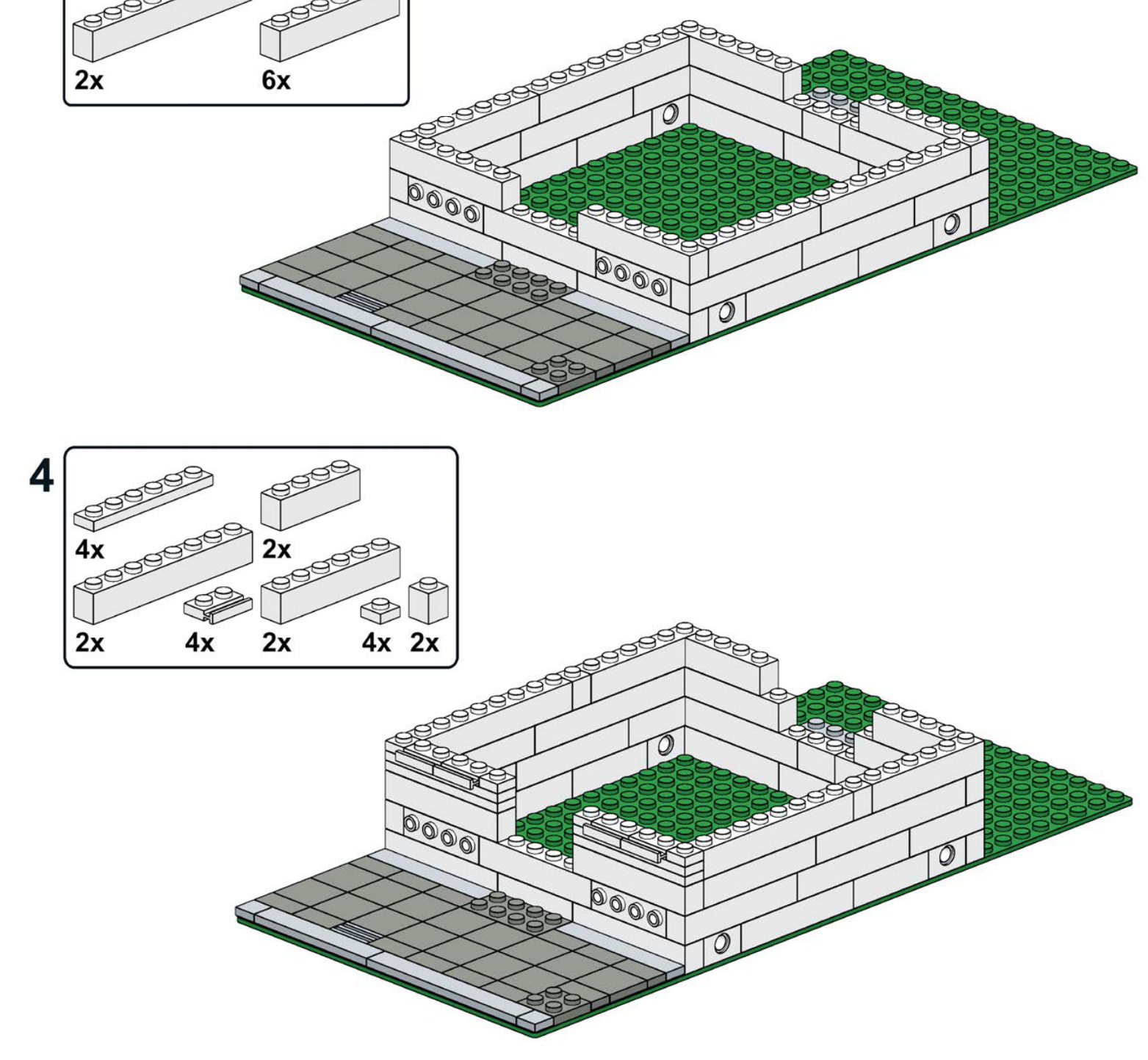 2x
6x

4
4x
2x
2x
4x
2x
4x
2x