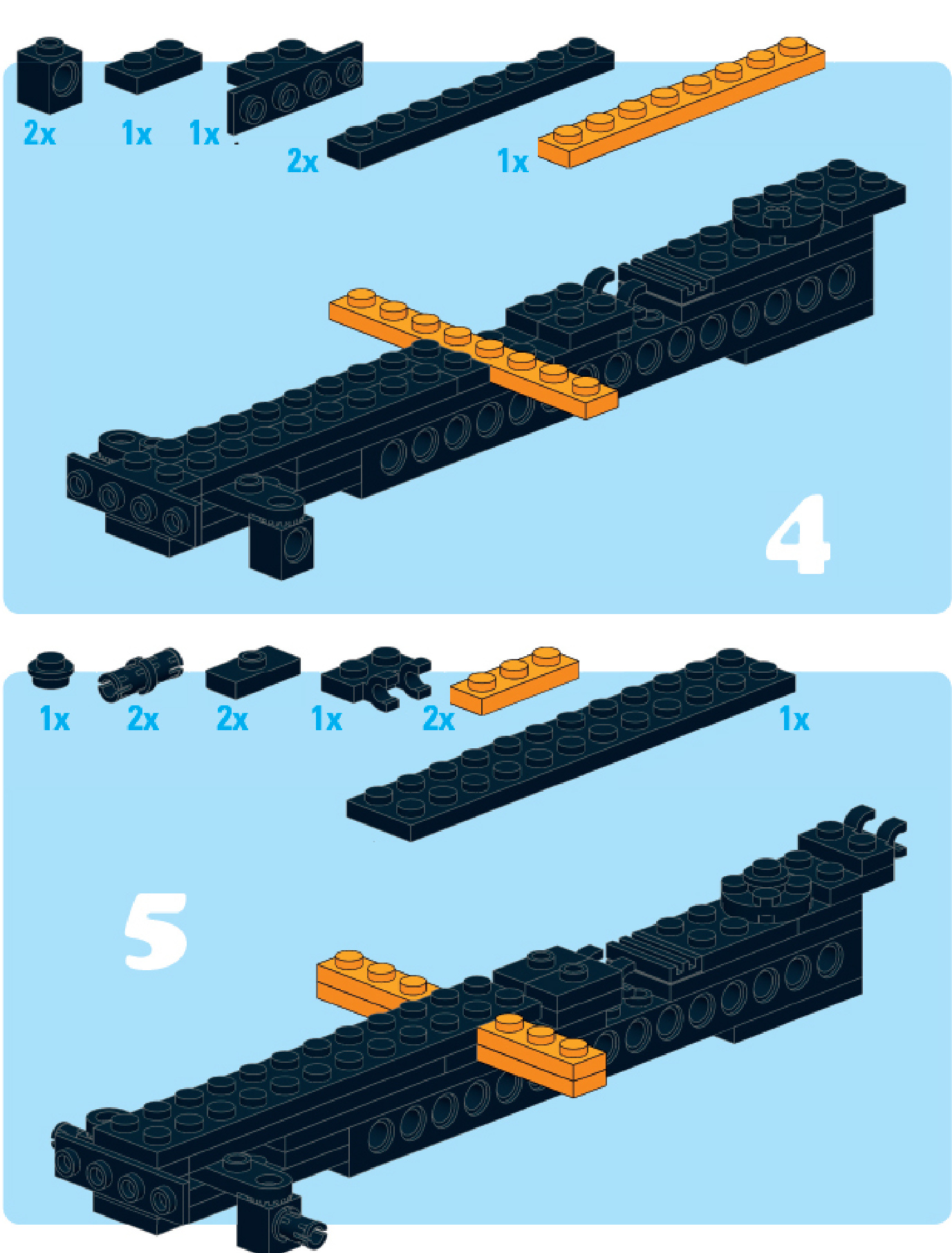 2x 1x 1x 2x 1x

4

1x 2x 2x 1x 2x 1x

5