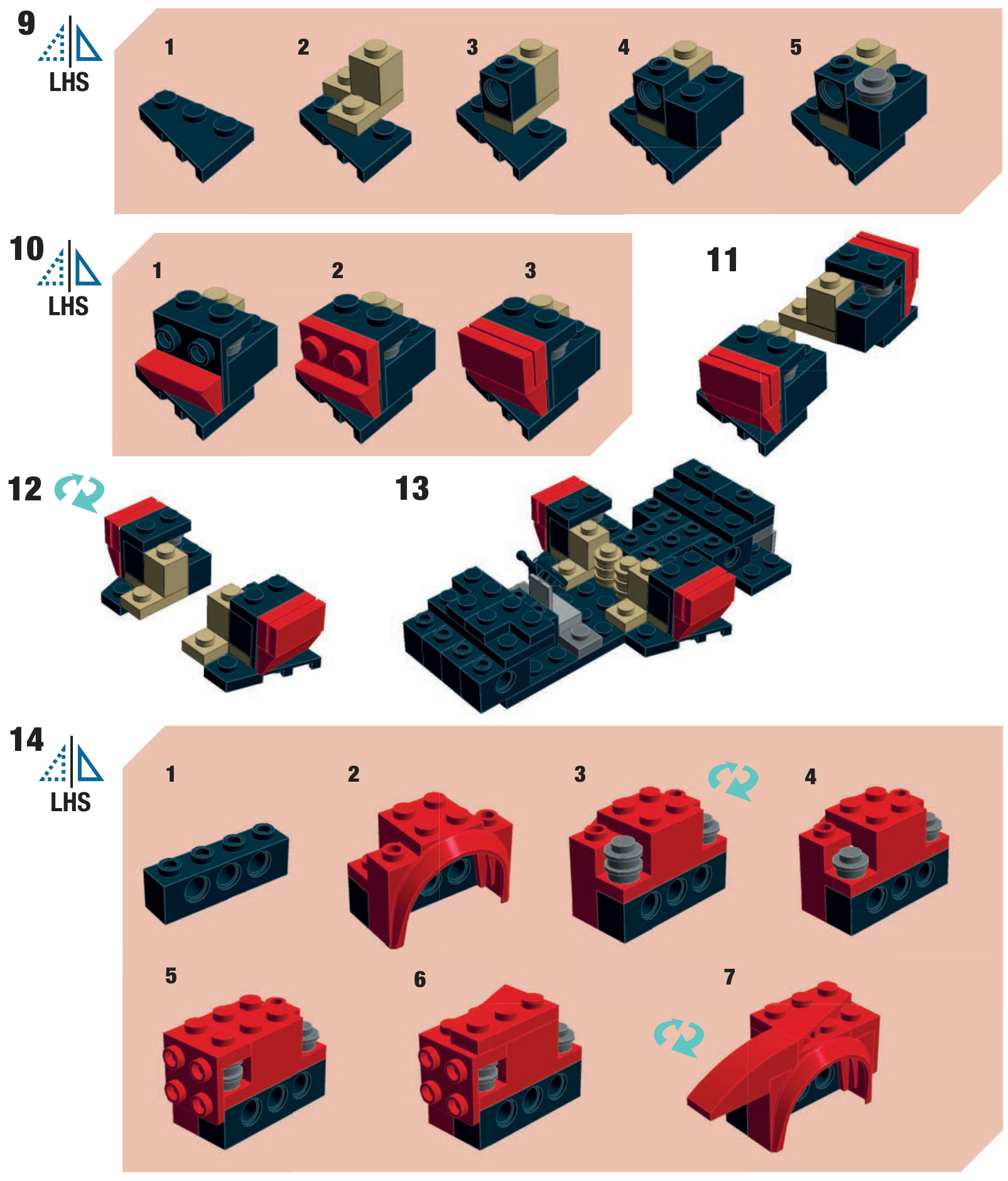 9
LHS
1
2
3
4
5

10
LHS
1
2
3

11

12

13

14
LHS
1
2
3
4
5
6
7