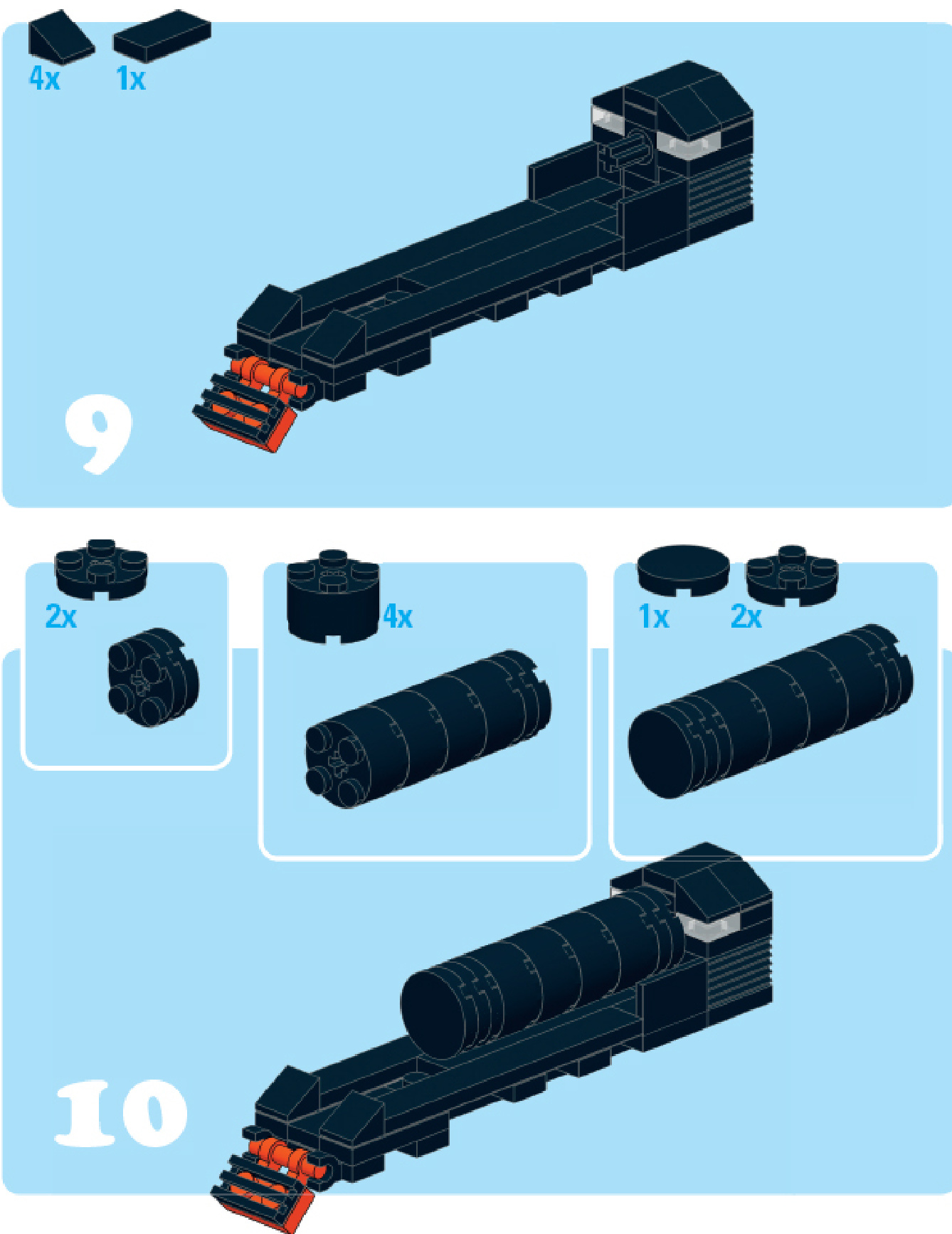 4x 1x

9

2x

4x

1x 2x

10