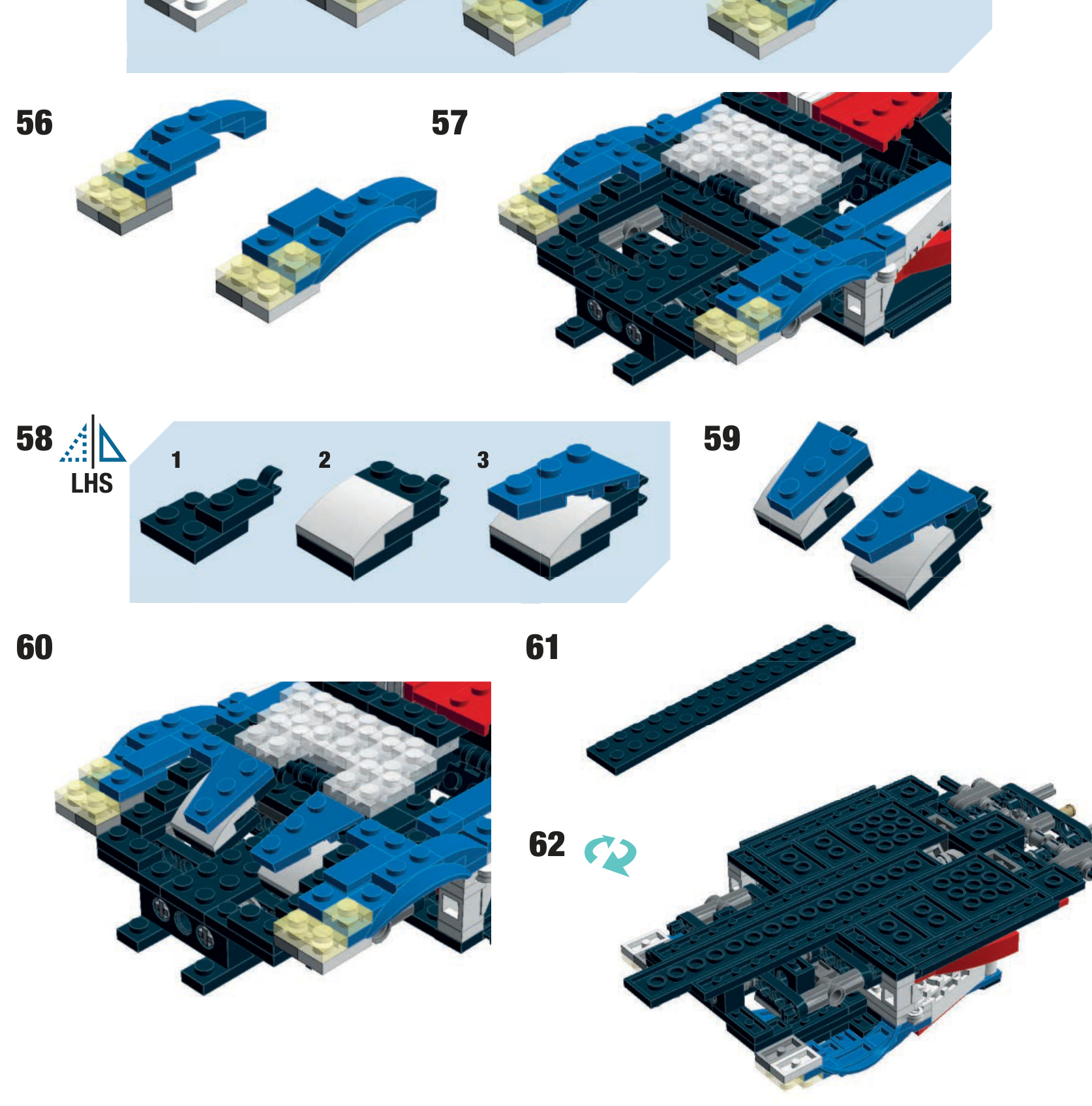 56

57

58

LHS

1

2

3

59

60

61

62