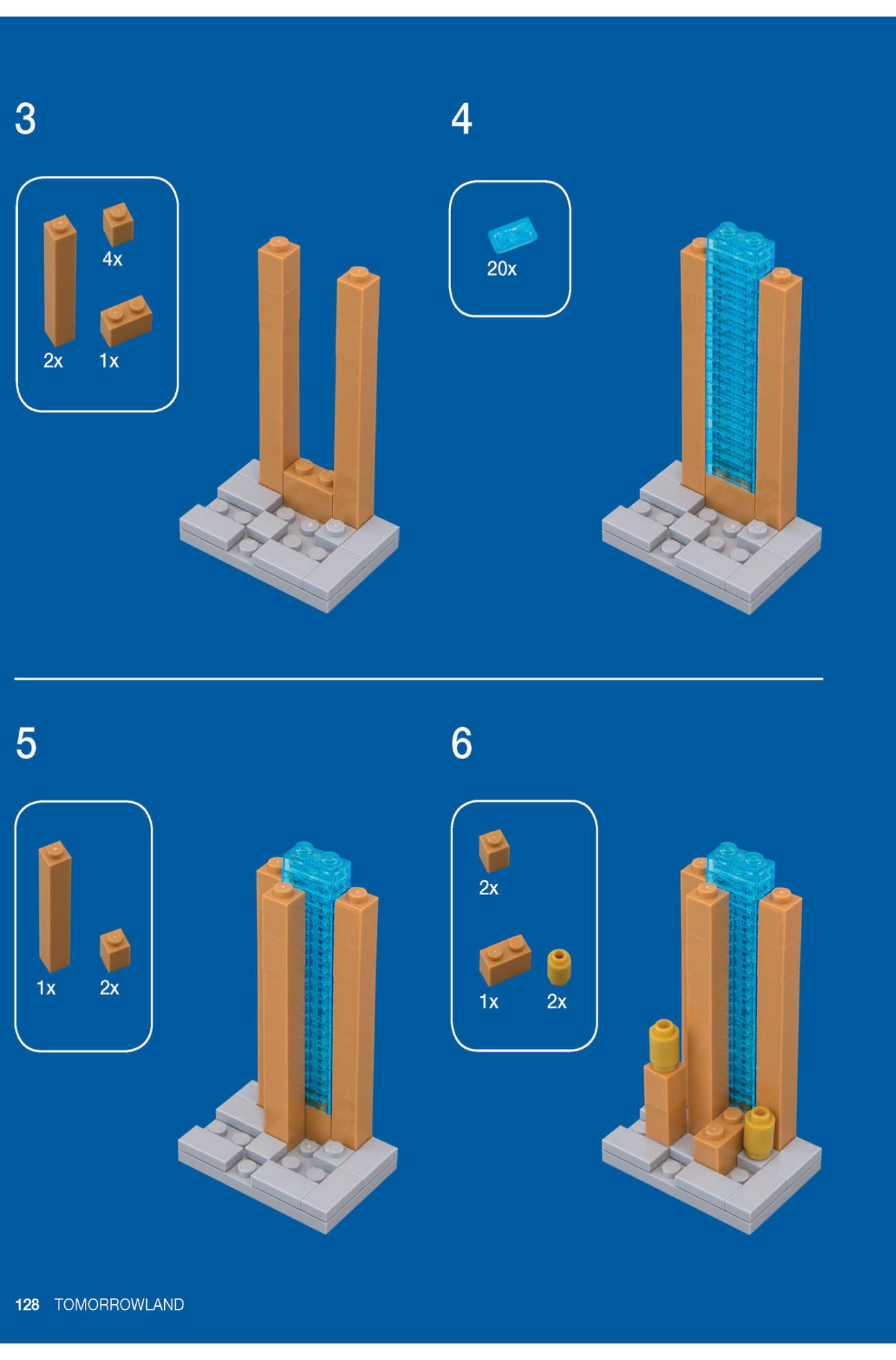 3

4x

2x 1x

4

20x

5

1x 2x

6

2x

1x 2x

128 TOMORROWLAND