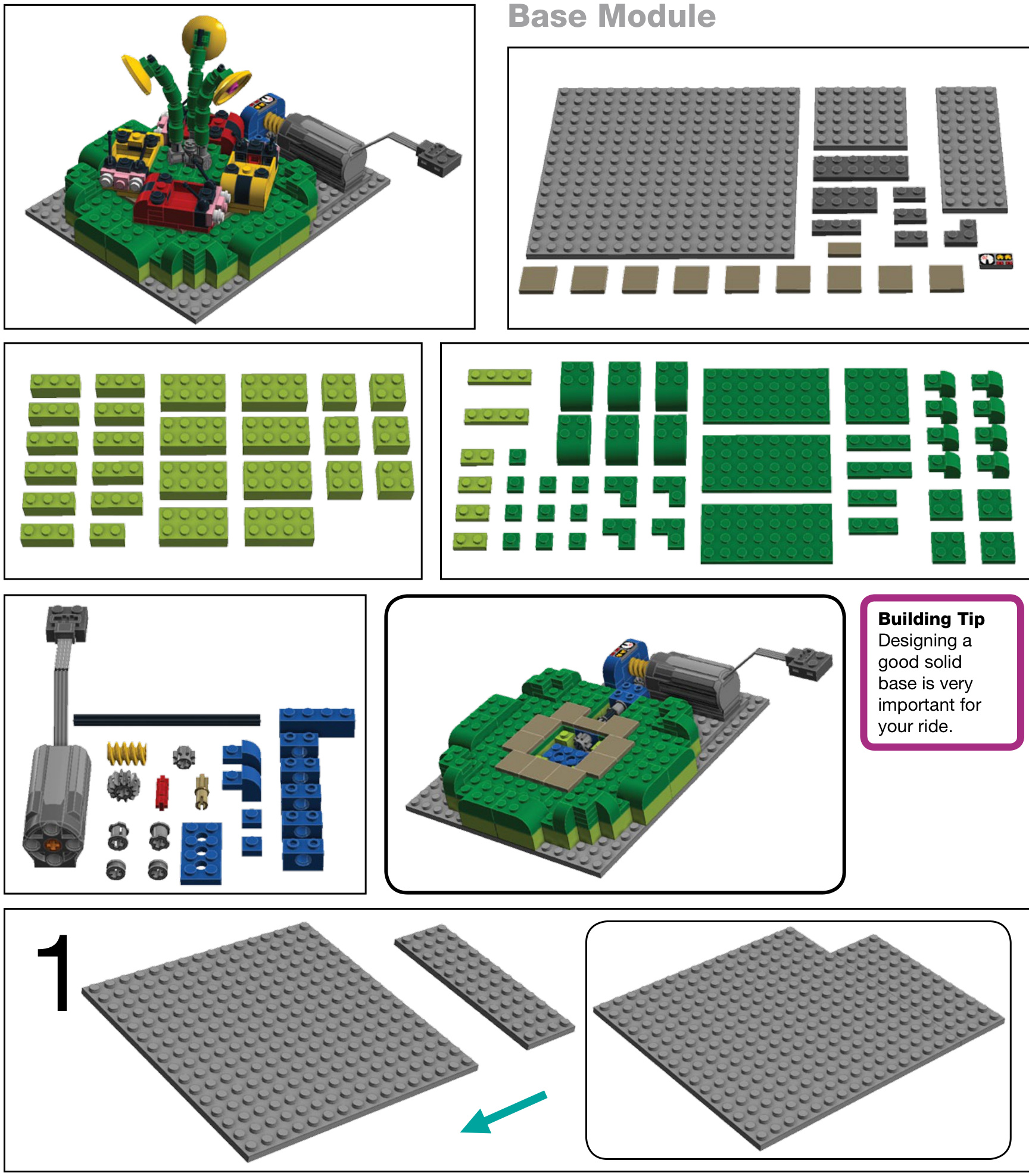 Base Module

Building Tip
Designing a good solid base is very important for your ride.

1